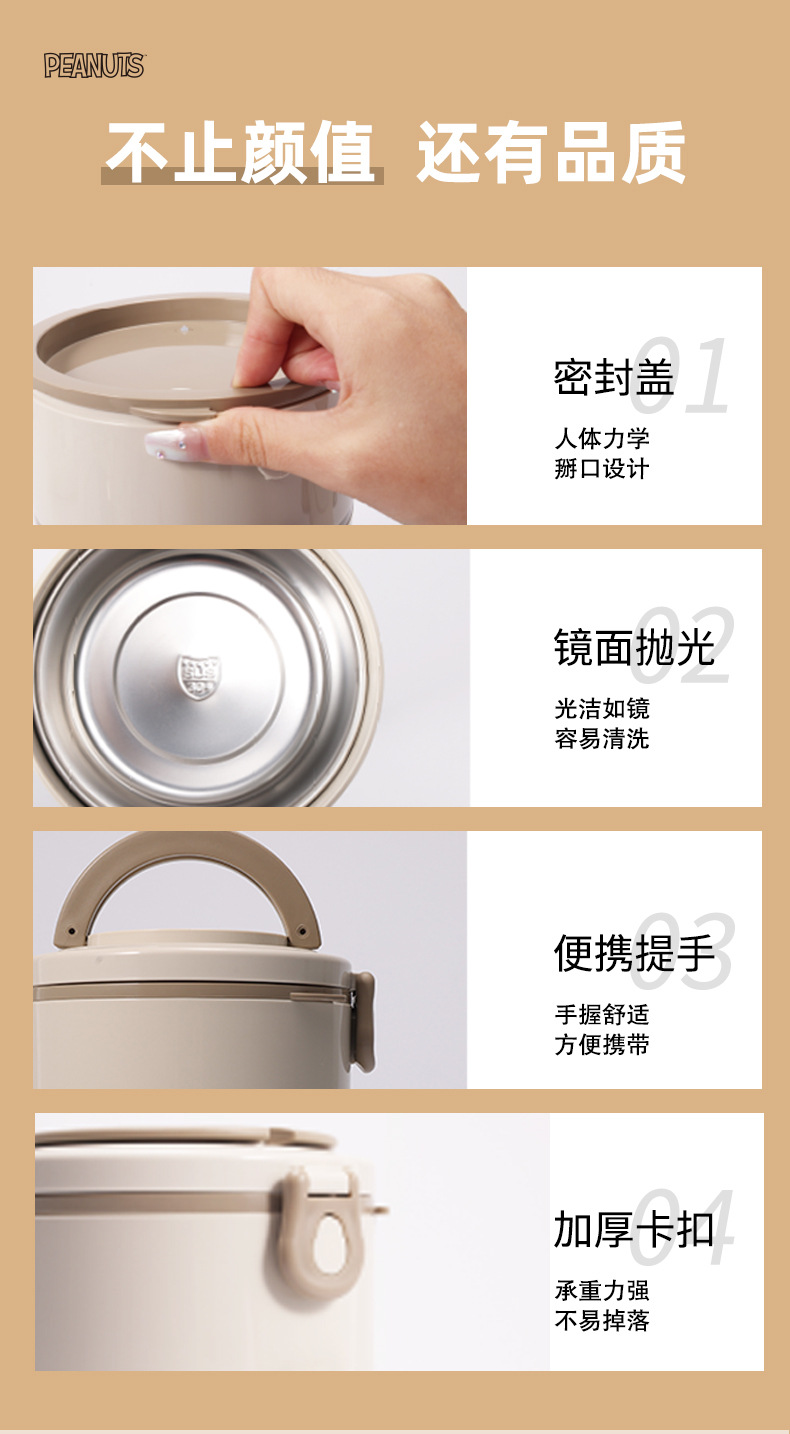 PEANUTS

不止颜值 还有品质

01
密封盖
人体力学
掰口设计

02
镜面抛光
光洁如镜
容易清洗

03
便携提手
手握舒适
方便携带

04
加厚卡扣
承重力强
不易掉落