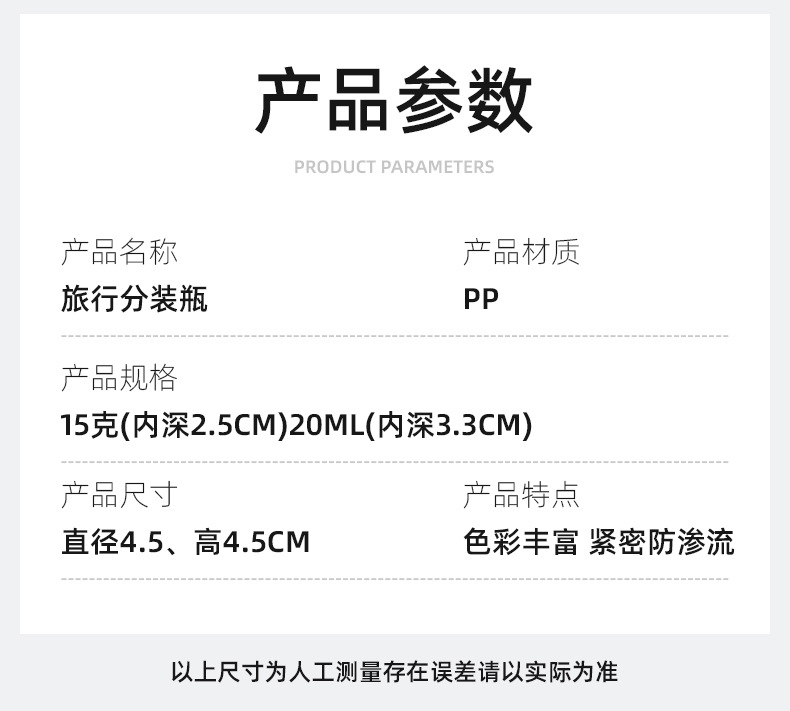 产品参数

PRODUCT PARAMETERS

产品名称
旅行分装瓶

产品材质
PP

产品规格
15克(内深2.5CM)20ML(内深3.3CM)

产品尺寸
直径4.5、高4.5CM

产品特点
色彩丰富 紧密防渗流

以上尺寸为人工测量存在误差请以实际为准