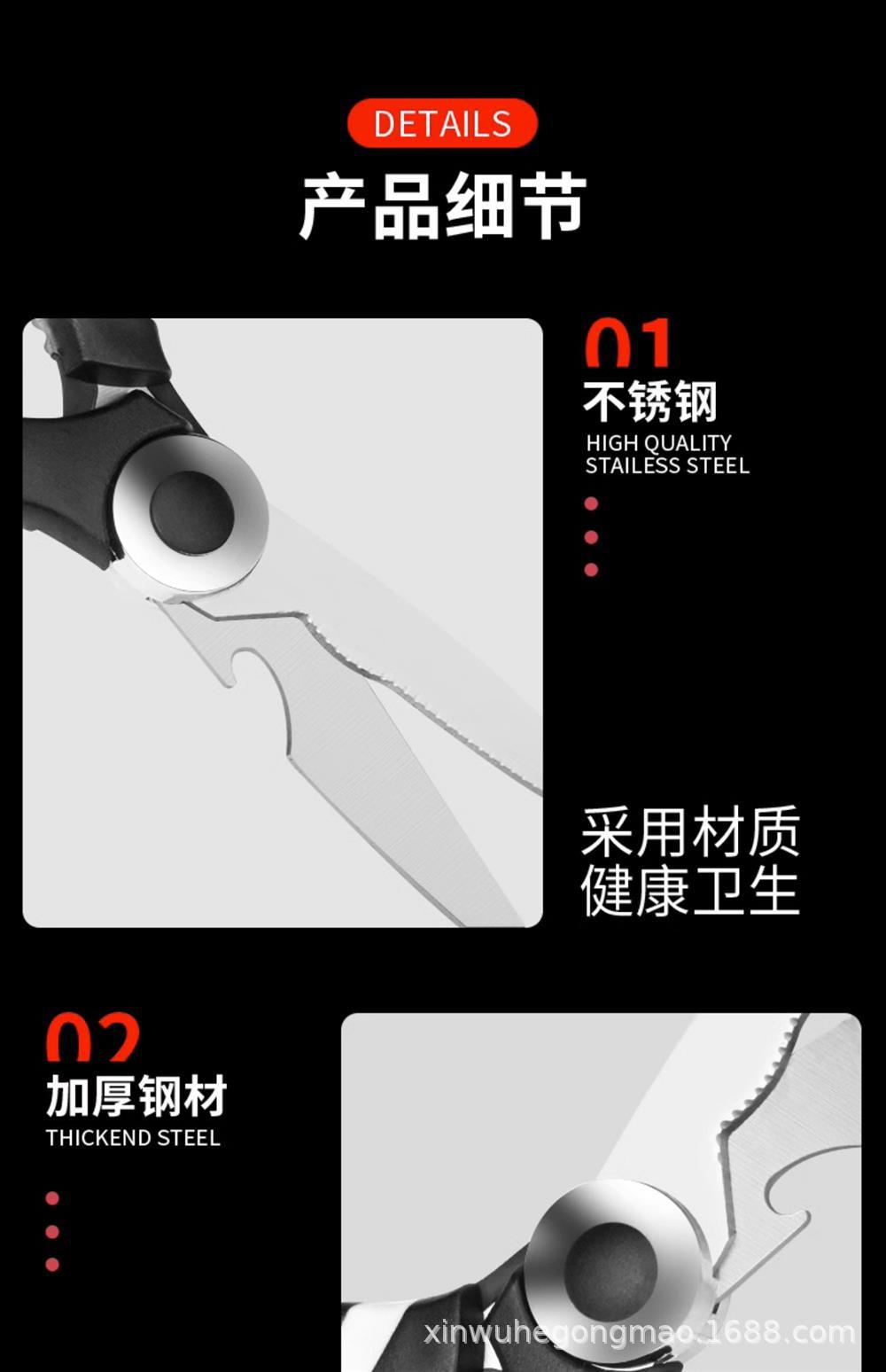 DETAILS

产品细节

01

不锈钢

HIGH QUALITY STAILESS STEEL

采用材质
健康卫生

02

加厚钢材

THICKEND STEEL

xinwuhegongmao.1688.com