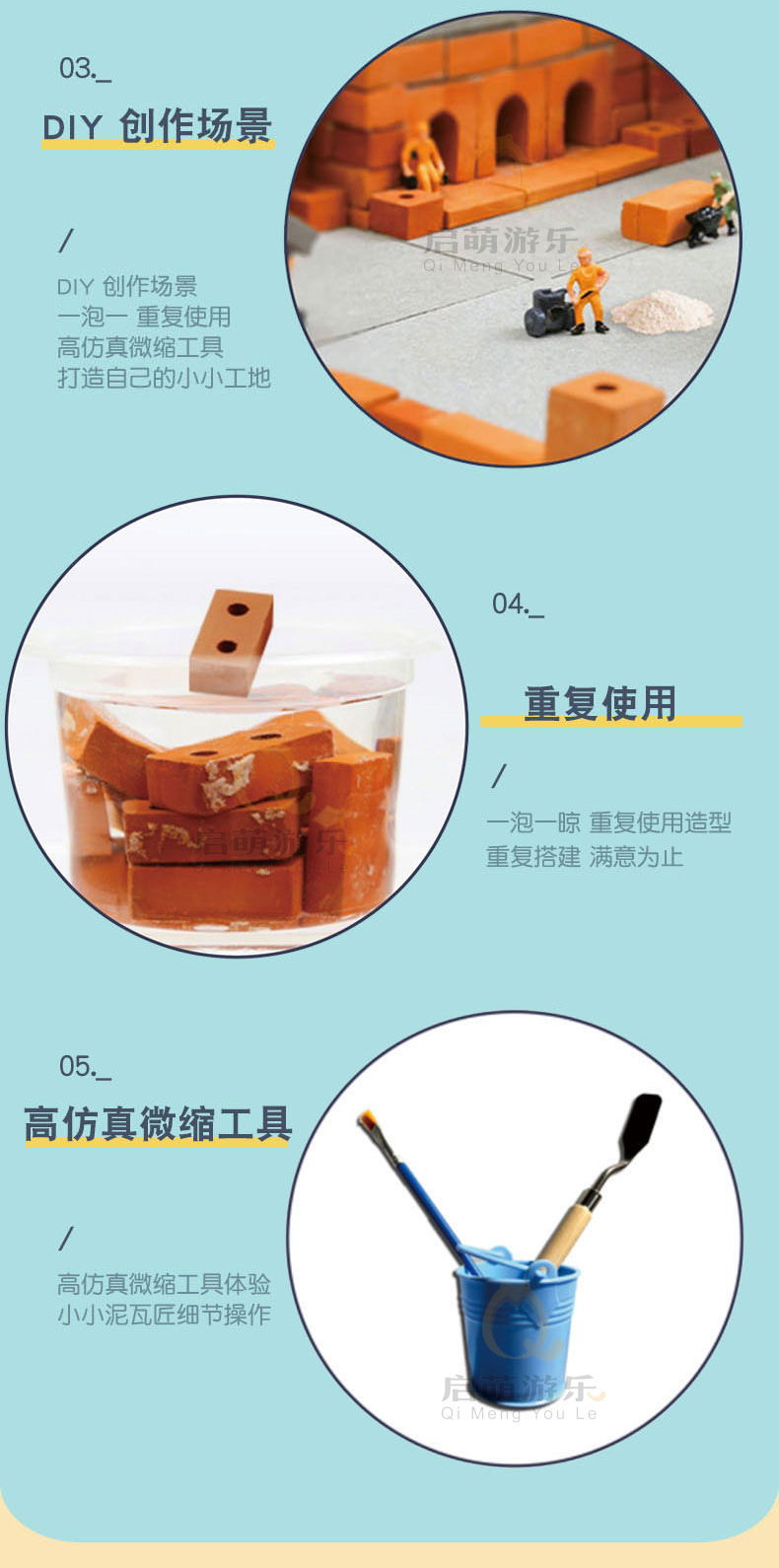 03._

DIY 创作场景

/

DIY 创作场景
一泡一 重复使用
高仿真微缩工具
打造自己的小小工地

启萌游乐
Qi Meng You Le

04._

重复使用

/

一泡一晾 重复使用造型
重复搭建 满意为止

启萌游乐

05._

高仿真微缩工具

/

高仿真微缩工具体验
小小泥瓦匠细节操作

启萌游乐
Qi Meng You Le