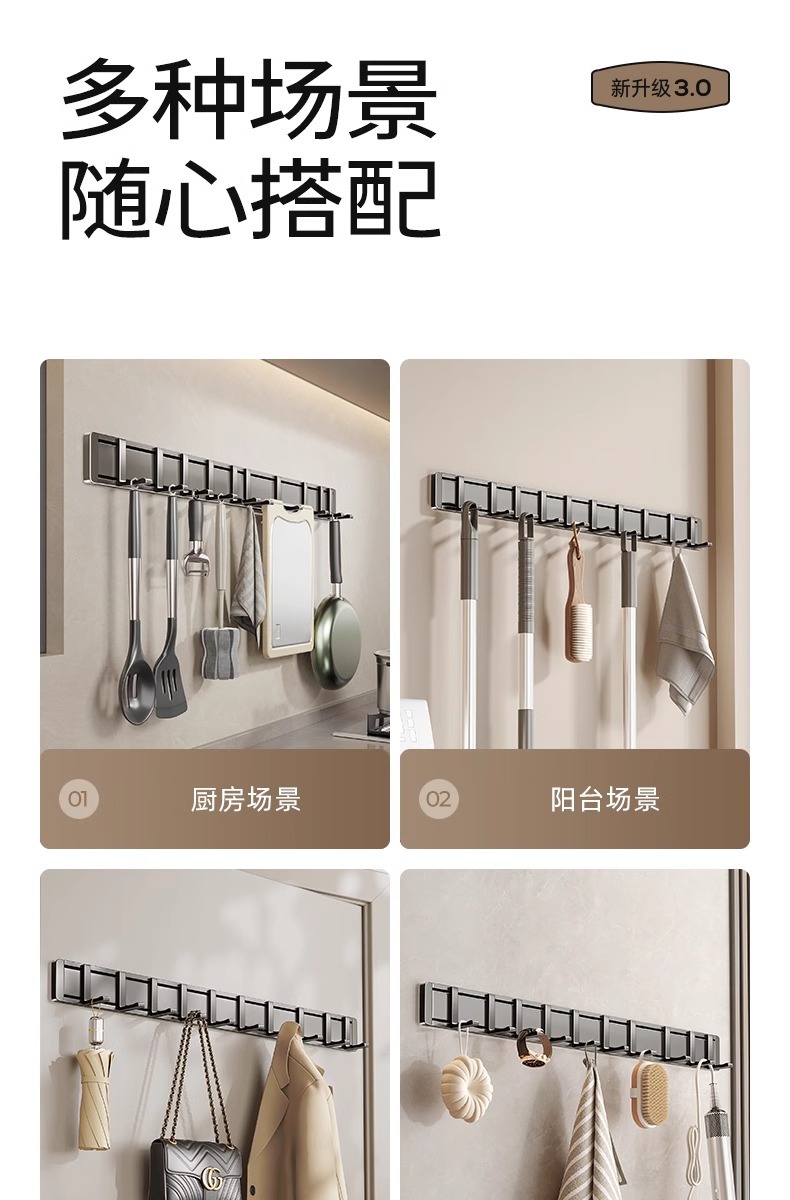 多种场景
随心搭配

新升级3.0

01 厨房场景

02 阳台场景