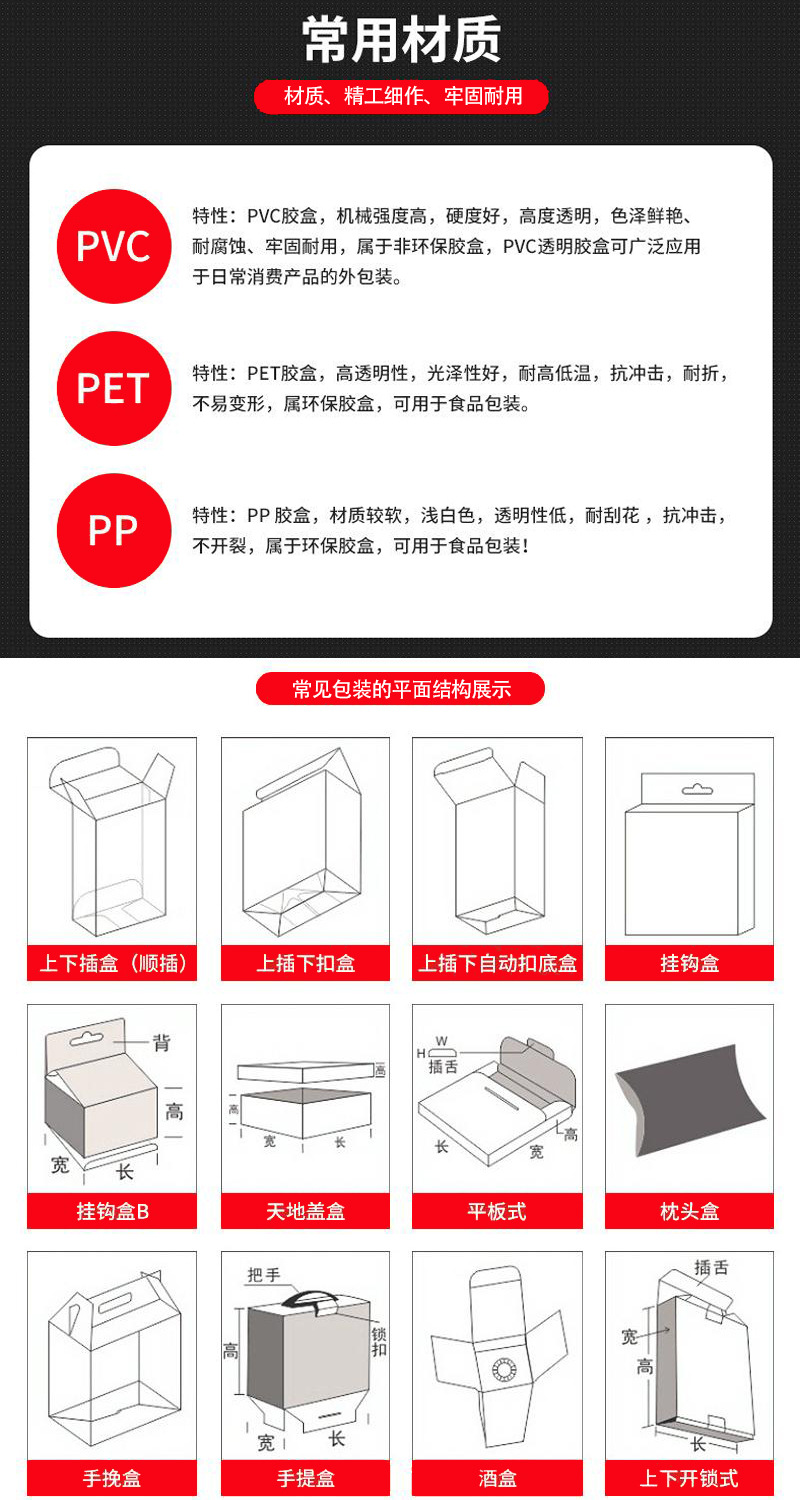 常用材质

材质、精工细作、牢固耐用

PVC

特性：PVC胶盒，机械强度高，硬度好，高度透明，色泽鲜艳、耐腐蚀、牢固耐用，属于非环保胶盒，PVC透明胶盒可广泛应用于日常消费产品的外包装。

PET

特性：PET胶盒，高透明性，光泽性好，耐高低温，抗冲击，耐折，不易变形，属环保胶盒，可用于食品包装。

PP

特性：PP 胶盒，材质较软，浅白色，透明性低，耐刮花 ，抗冲击，不开裂，属于环保胶盒，可用于食品包装！

常见包装的平面结构展示

上下插盒（顺插）

上插下扣盒

上插下自动扣底盒

挂钩盒

背
高
宽
长
挂钩盒B

高
高
宽
长
天地盖盒

W
H
插舌
长
宽
高
平板式

枕头盒

手挽盒

把手
锁扣
高
宽
长
手提盒

酒盒

插舌
宽
高
长
上下开锁式