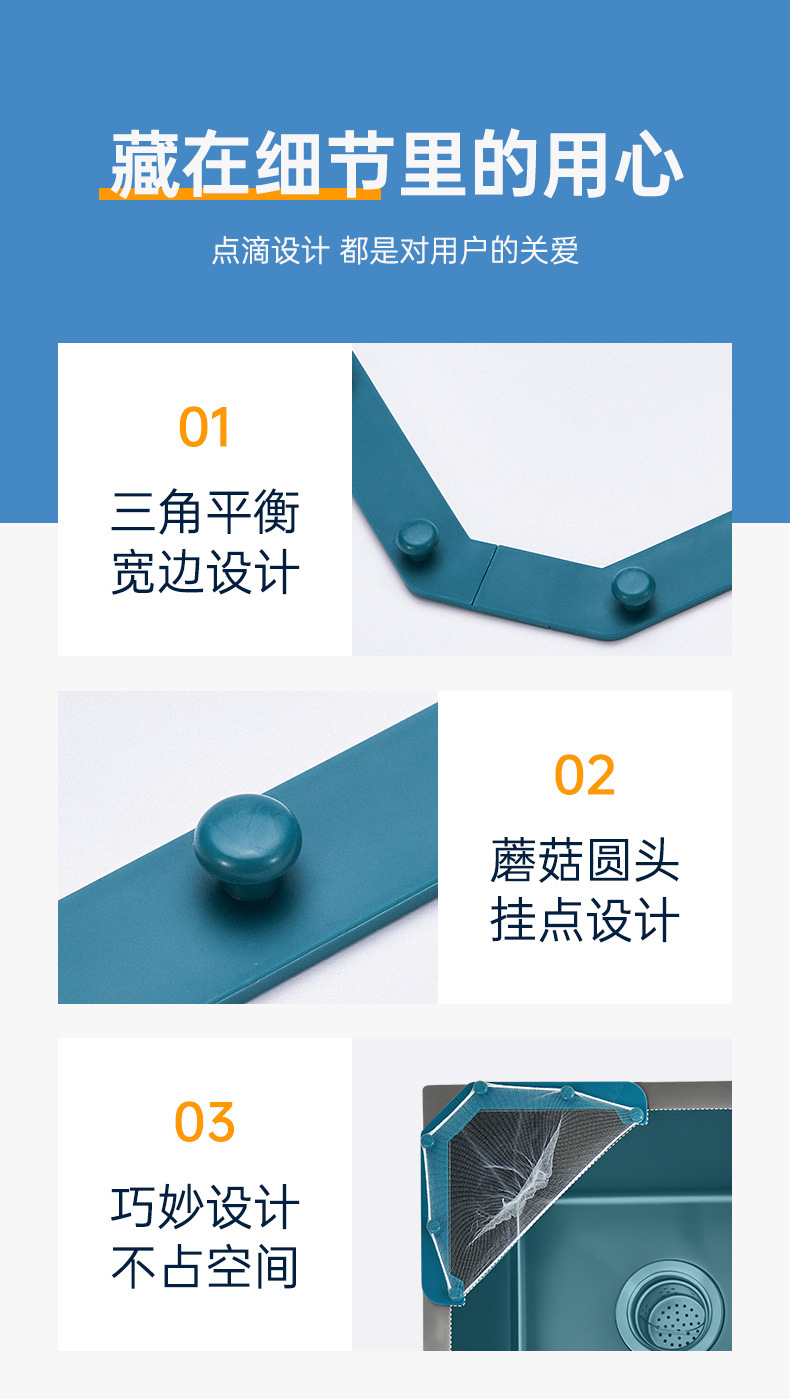 藏在细节里的用心

点滴设计 都是对用户的关爱

01

三角平衡
宽边设计

02

蘑菇圆头
挂点设计

03

巧妙设计
不占空间