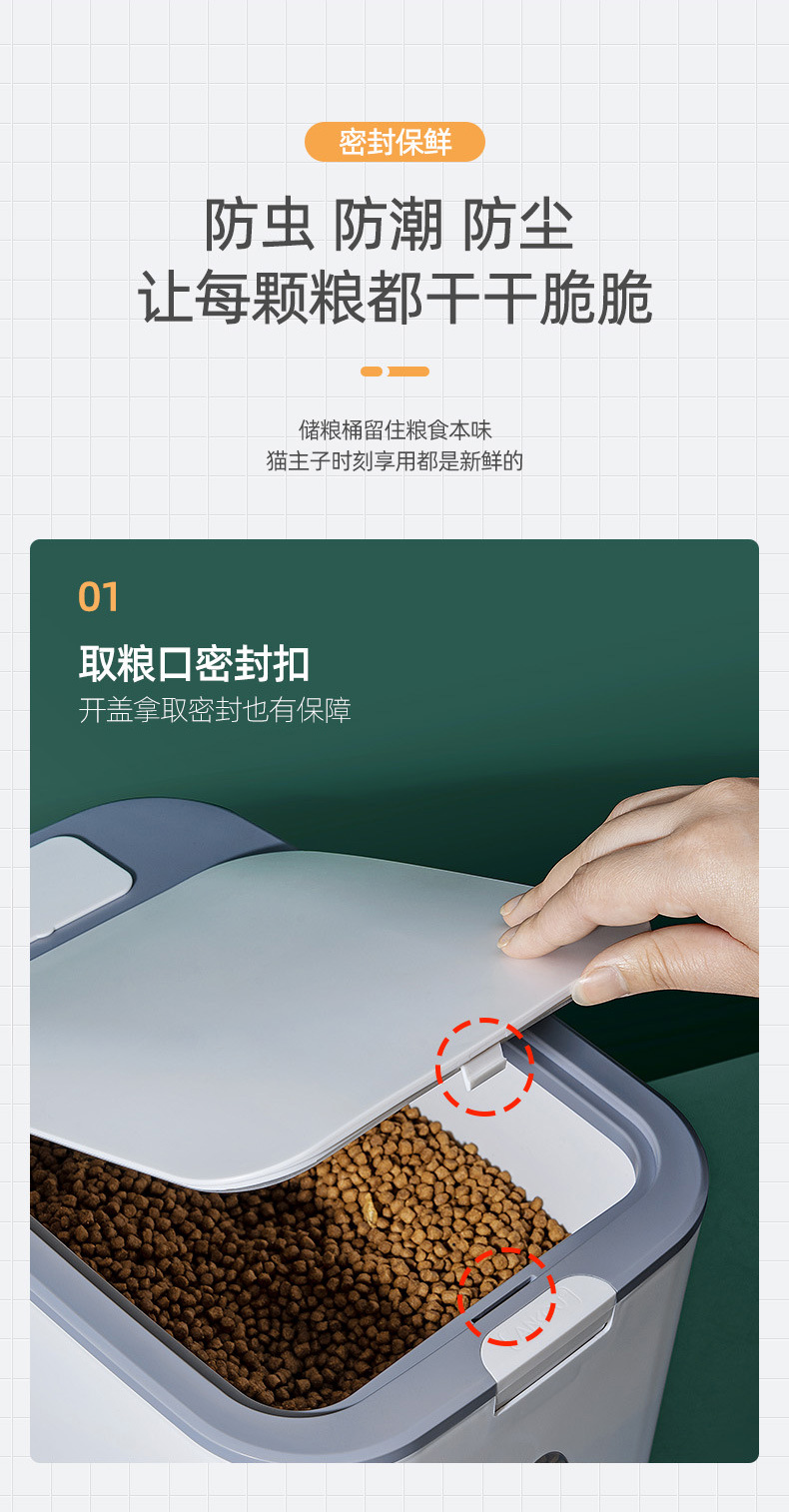 密封保鲜

防虫 防潮 防尘
让每颗粮都干干脆脆

储粮桶留住粮食本味
猫主子时刻享用都是新鲜的

01

取粮口密封扣

开盖拿取密封也有保障