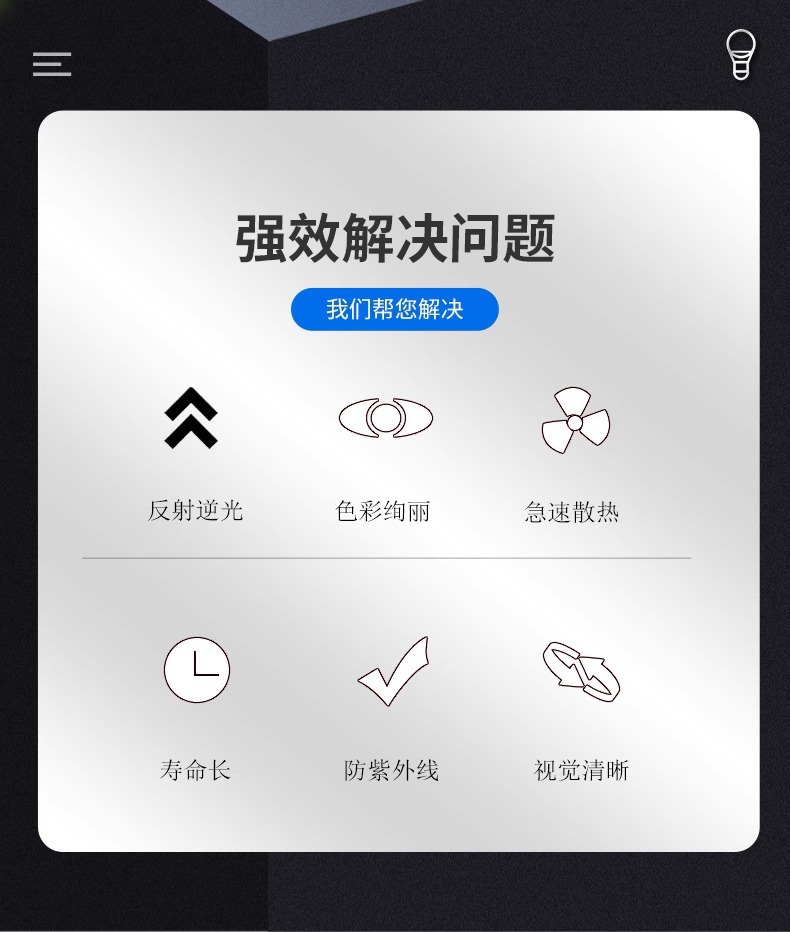 强效解决问题

我们帮您解决

反射逆光

色彩绚丽

急速散热

寿命长

防紫外线

视觉清晰