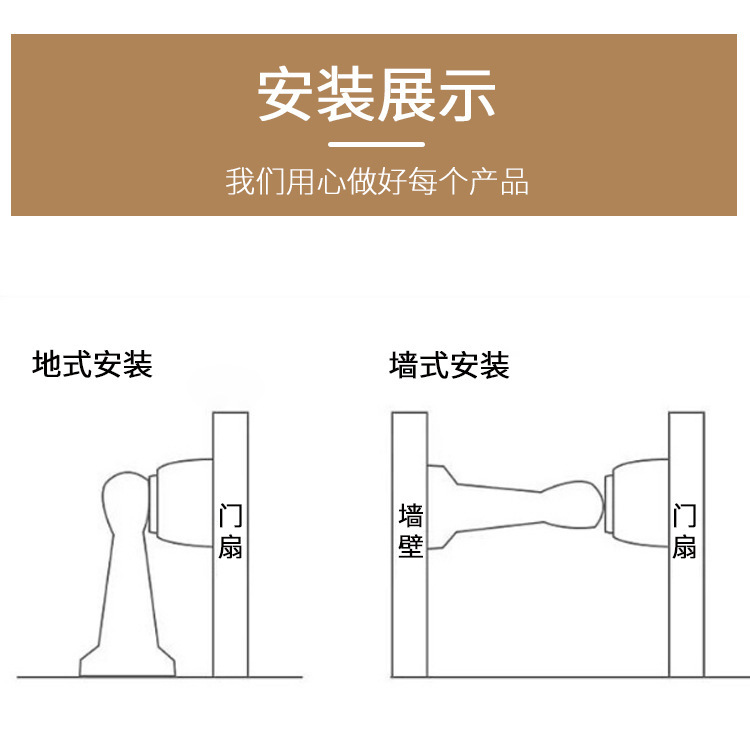 安装展示

我们用心做好每个产品

地式安装

门扇

墙式安装

墙壁

门扇