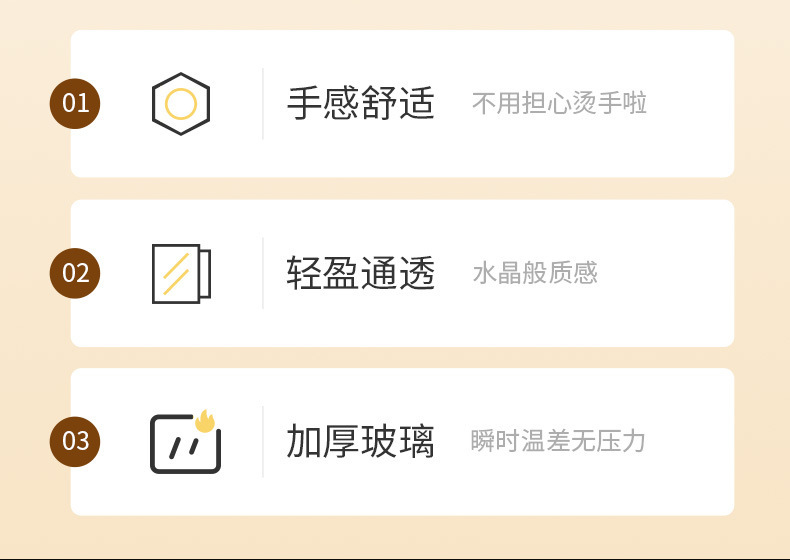 01

手感舒适 不用担心烫手啦

02

轻盈通透 水晶般质感

03

加厚玻璃 瞬时温差无压力