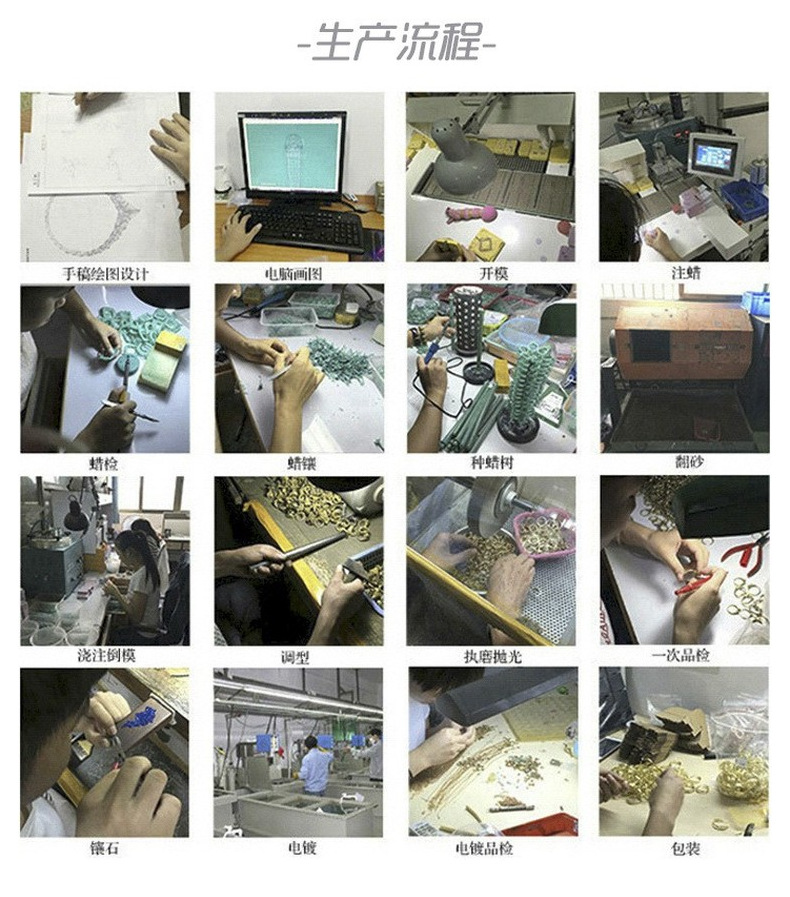 -生产流程-

手稿绘图设计

电脑画图

开模

注蜡

蜡检

蜡镶

种蜡树

翻砂

浇注倒模

调型

执磨抛光

一次品检

镶石

电镀

电镀品检

包装