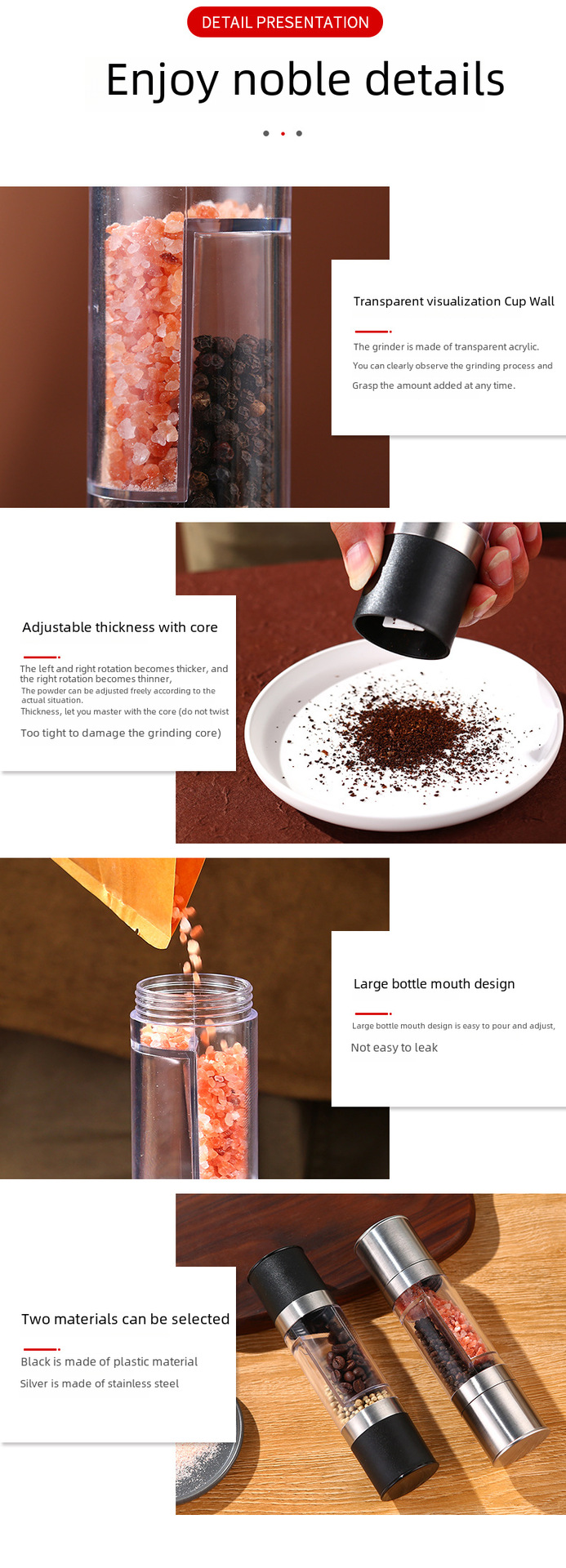 DETAIL PRESENTATION

Enjoy noble details

Transparent visualization Cup Wall

The grinder is made of transparent acrylic. You can clearly observe the grinding process and Grasp the amount added at any time.

Adjustable thickness with core

The left and right rotation becomes thicker, and the right rotation becomes thinner, The powder can be adjusted freely according to the actual situation. Thickness, let you master with the core (do not twist

Too tight to damage the grinding core)

Large bottle mouth design

Large bottle mouth design is easy to pour and adjust,

Not easy to leak

Two materials can be selected

Black is made of plastic material

Silver is made of stainless steel