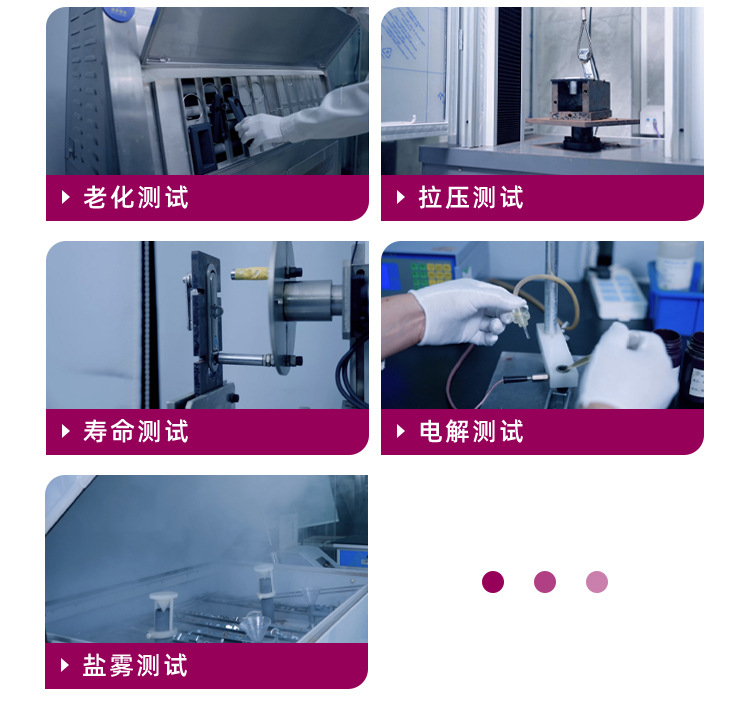 老化测试

拉压测试

寿命测试

电解测试

盐雾测试