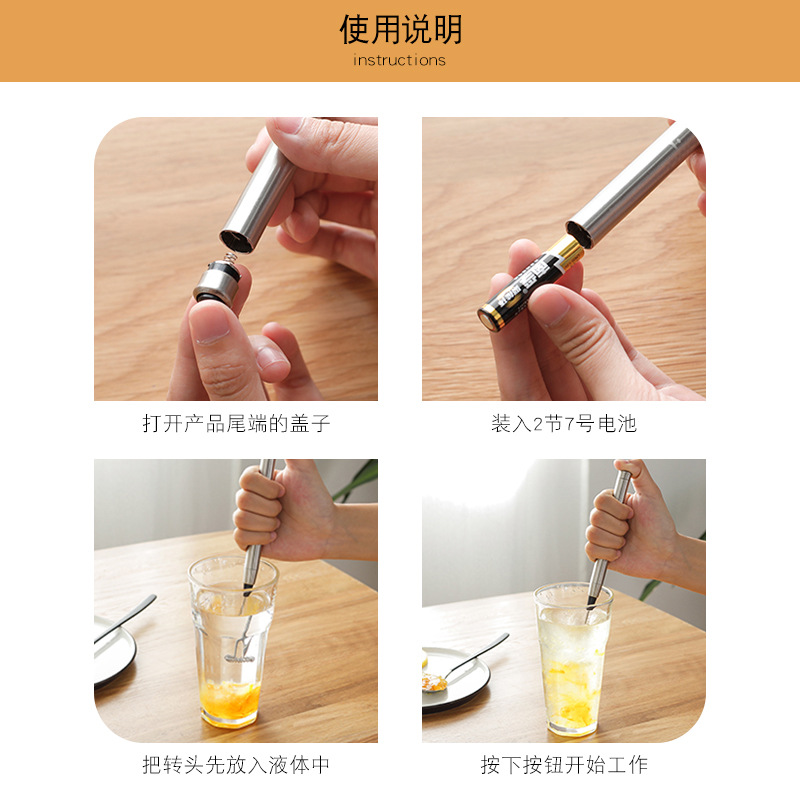 使用说明
instructions

打开产品尾端的盖子

装入2节7号电池

把转头先放入液体中

按下按钮开始工作