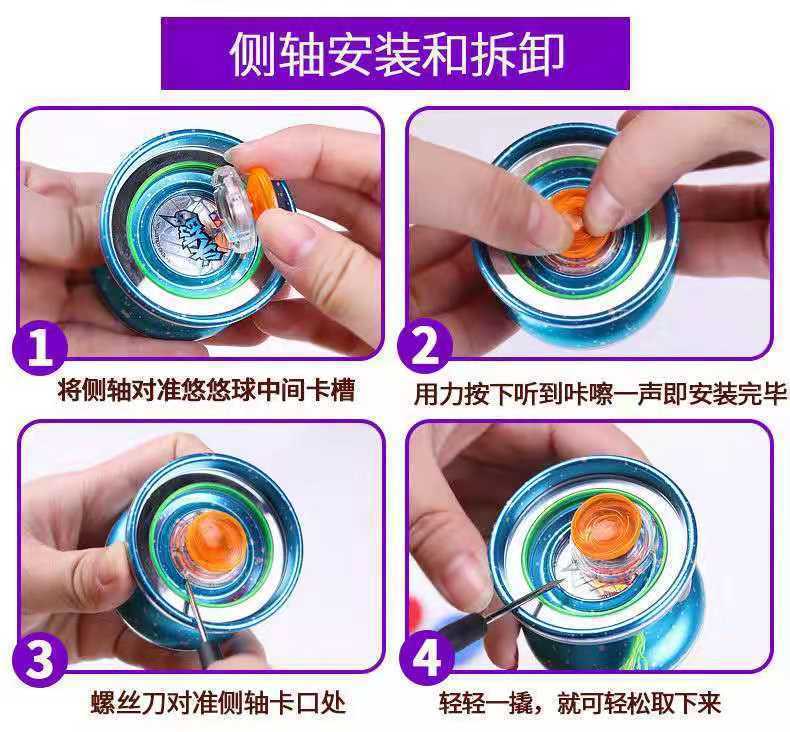 侧轴安装和拆卸

1
将侧轴对准悠悠球中间卡槽

2
用力按下听到咔嚓一声即安装完毕

3
螺丝刀对准侧轴卡口处

4
轻轻一撬，就可轻松取下来