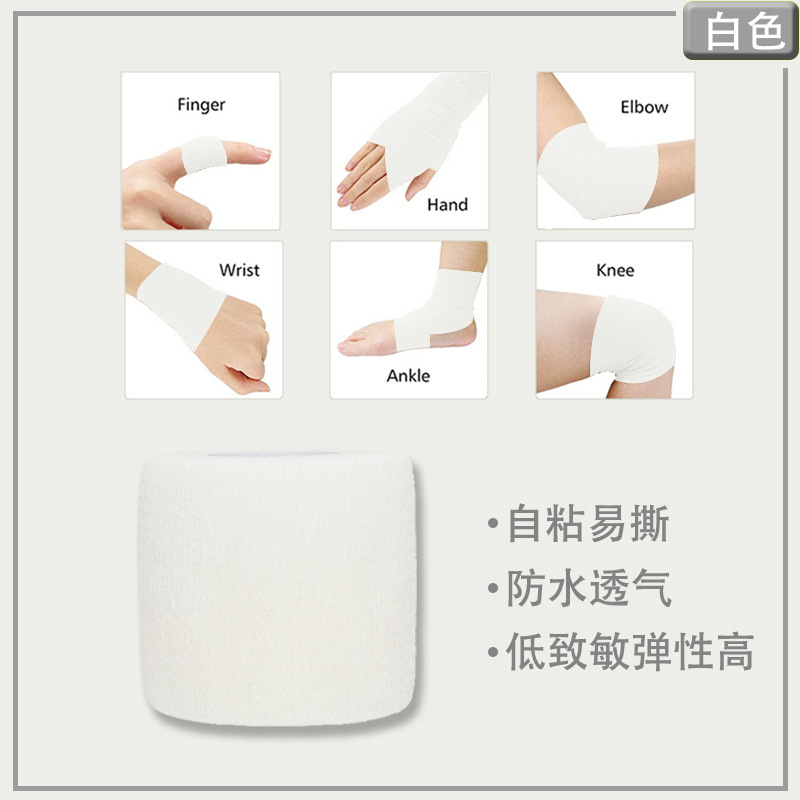 白色

Finger

Hand

Elbow

Wrist

Ankle

Knee

•自粘易撕
•防水透气
•低致敏弹性高