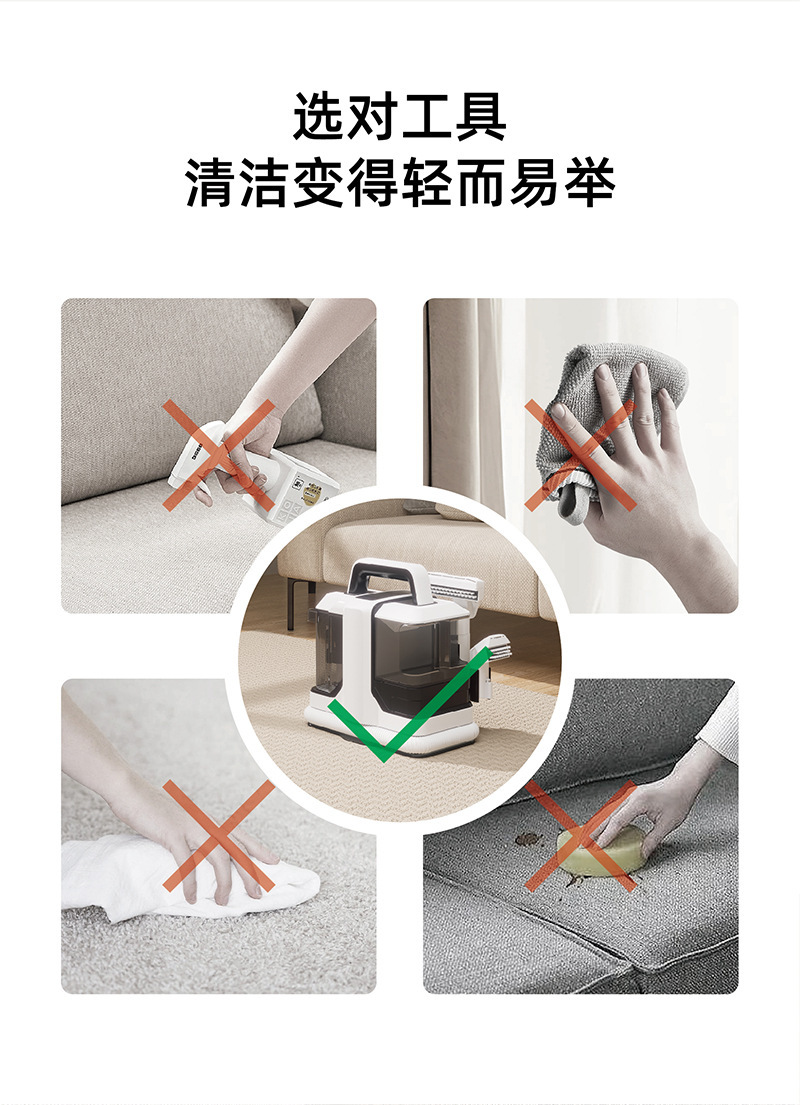 选对工具
清洁变得轻而易举