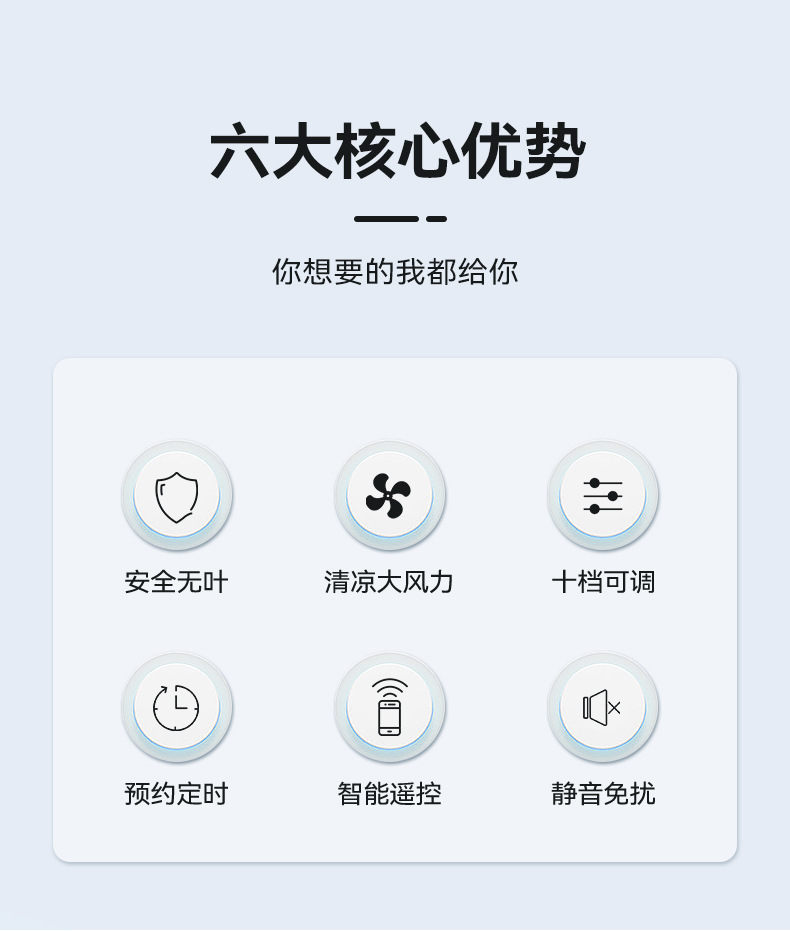 六大核心优势

你想要的我都给你

安全无叶

清凉大风力

十档可调

预约定时

智能遥控

静音免扰