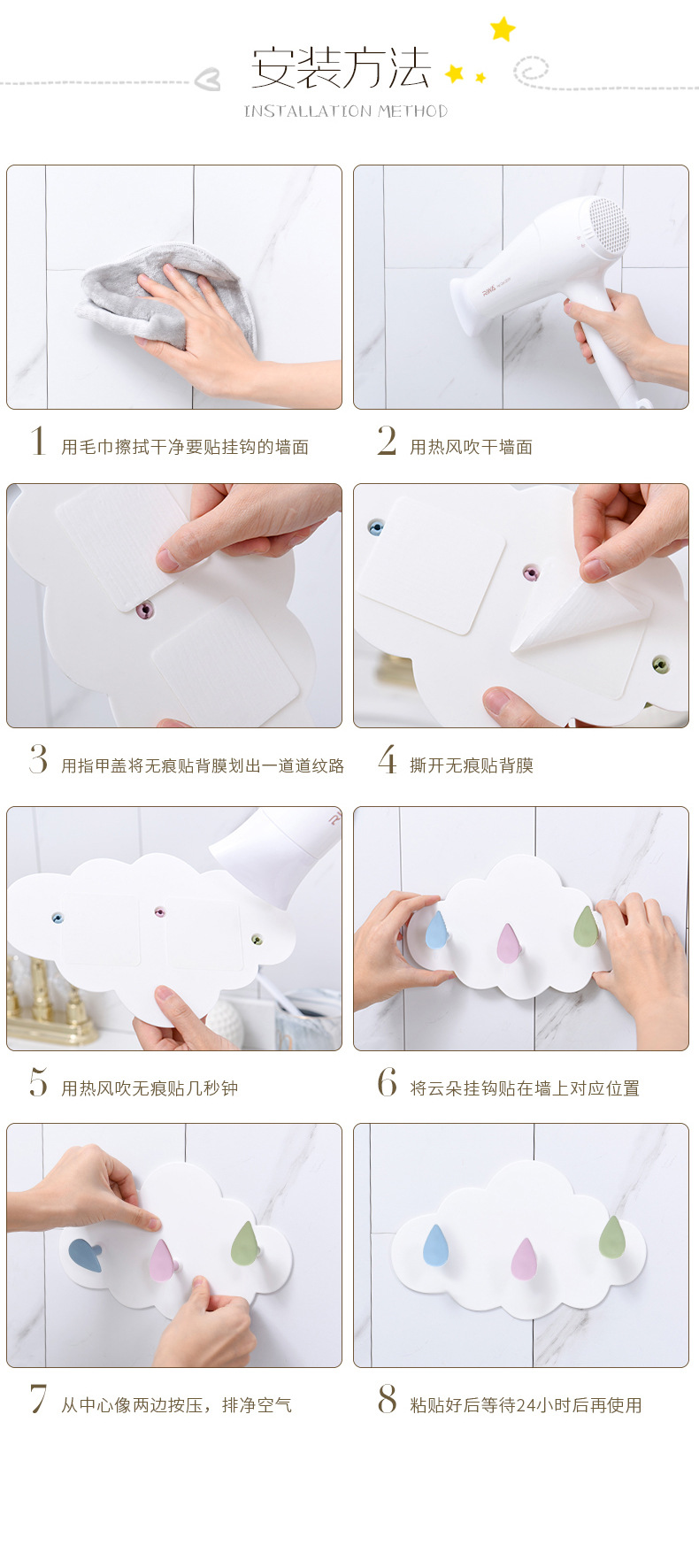 安装方法
INSTALLATION METHOD

1 用毛巾擦拭干净要贴挂钩的墙面

2 用热风吹干墙面

3 用指甲盖将无痕贴背膜划出一道道纹路

4 撕开无痕贴背膜

5 用热风吹无痕贴几秒钟

6 将云朵挂钩贴在墙上对应位置

7 从中心像两边按压，排净空气

8 粘贴好后等待24小时后再使用