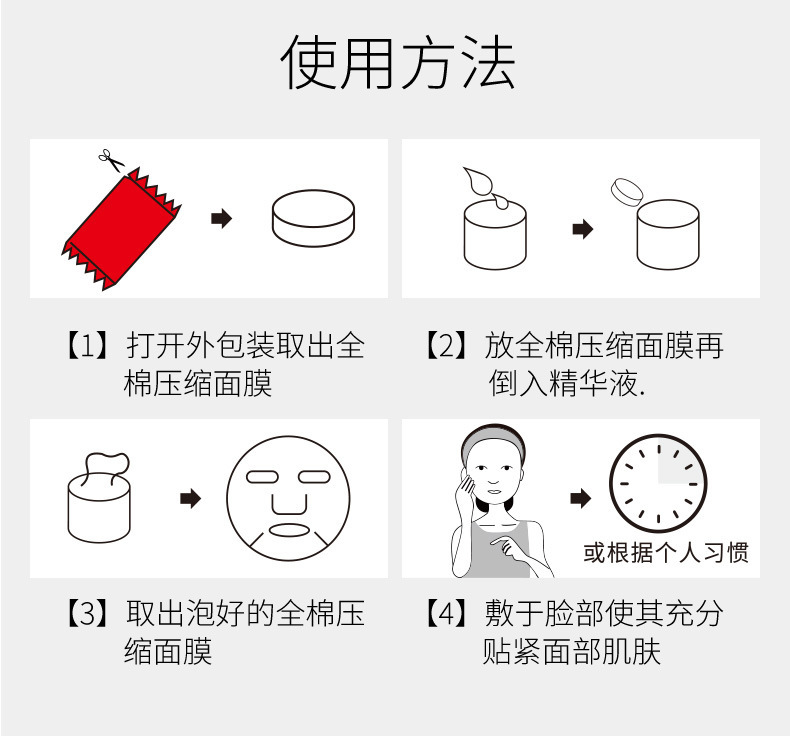 使用方法

【1】打开外包装取出全棉压缩面膜

【2】放全棉压缩面膜再倒入精华液.

【3】取出泡好的全棉压缩面膜

或根据个人习惯

【4】敷于脸部使其充分贴紧面部肌肤