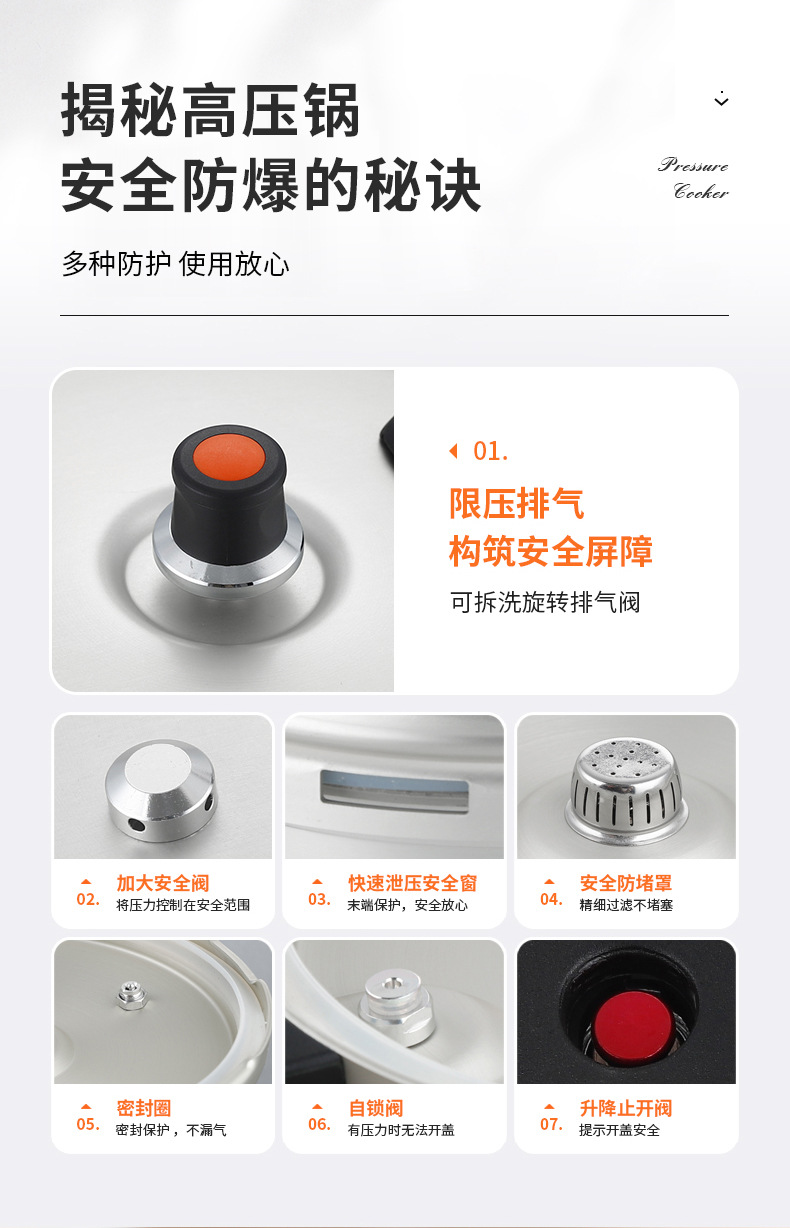 揭秘高压锅
安全防爆的秘诀

Pressure
Cooker

多种防护 使用放心

01.
限压排气
构筑安全屏障
可拆洗旋转排气阀

02. 加大安全阀
将压力控制在安全范围

03. 快速泄压安全窗
末端保护，安全放心

04. 安全防堵罩
精细过滤不堵塞

05. 密封圈
密封保护，不漏气

06. 自锁阀
有压力时无法开盖

07. 升降止开阀
提示开盖安全