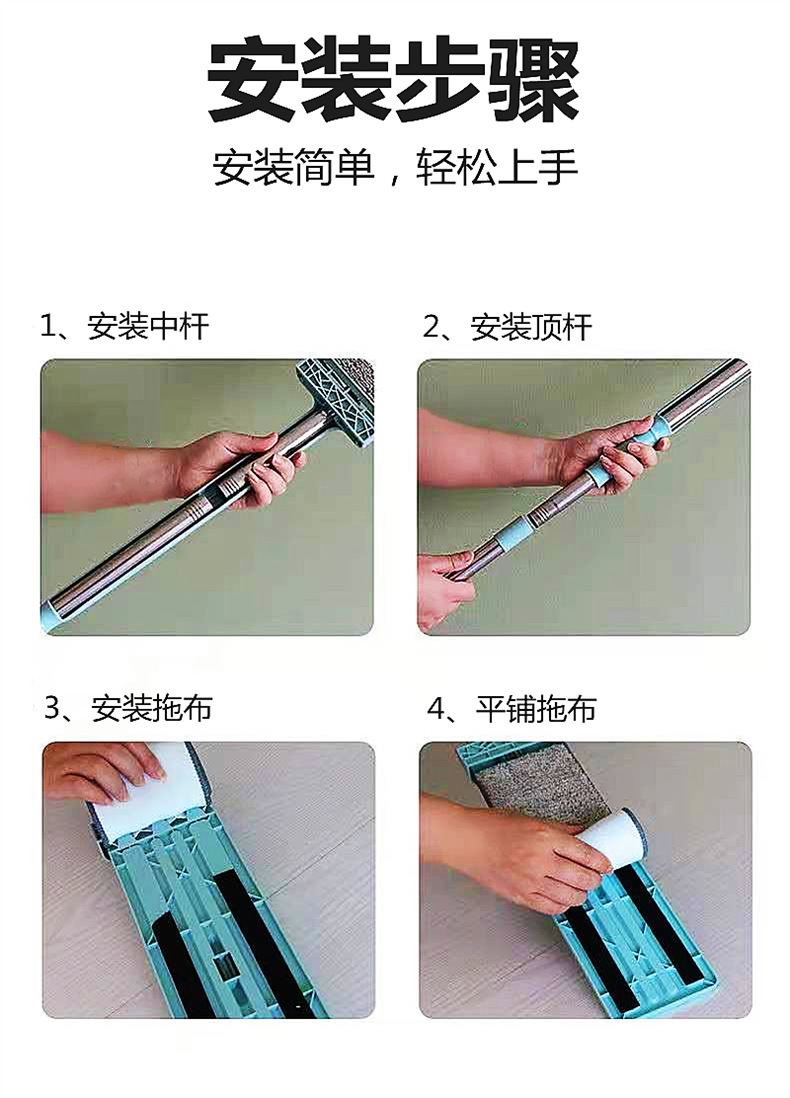 安装步骤

安装简单，轻松上手

1、安装中杆

2、安装顶杆

3、安装拖布

4、平铺拖布