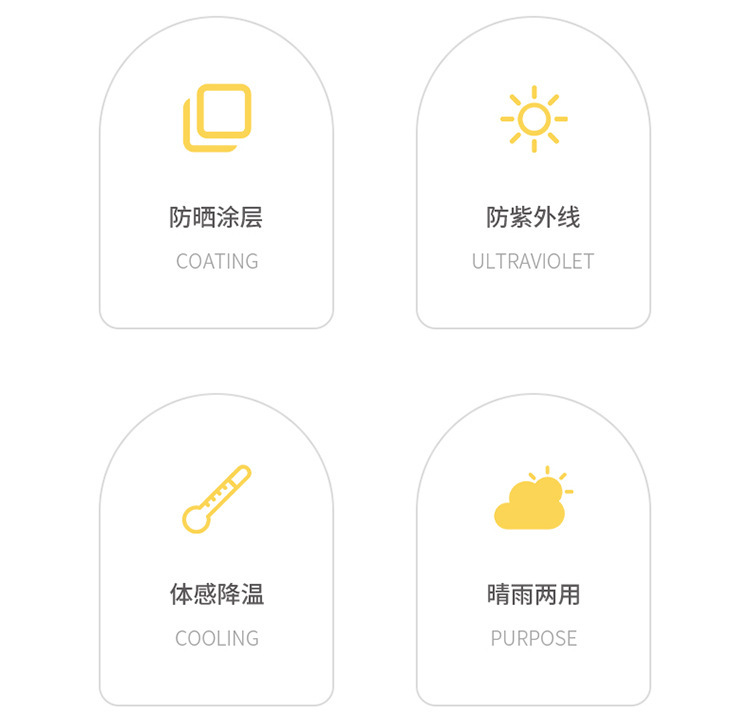 防晒涂层

COATING

防紫外线

ULTRAVIOLET

体感降温

COOLING

晴雨两用

PURPOSE