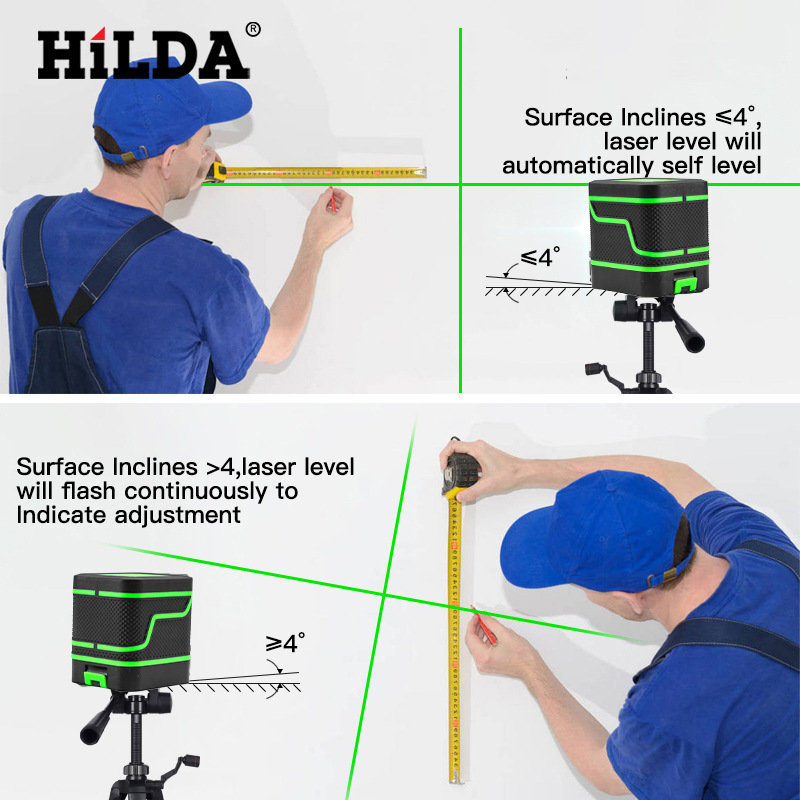 HiLDA®

Surface Inclines ≤4°, laser level will automatically self level

≤4°

Surface Inclines >4,laser level will flash continuously to Indicate adjustment

≥4°