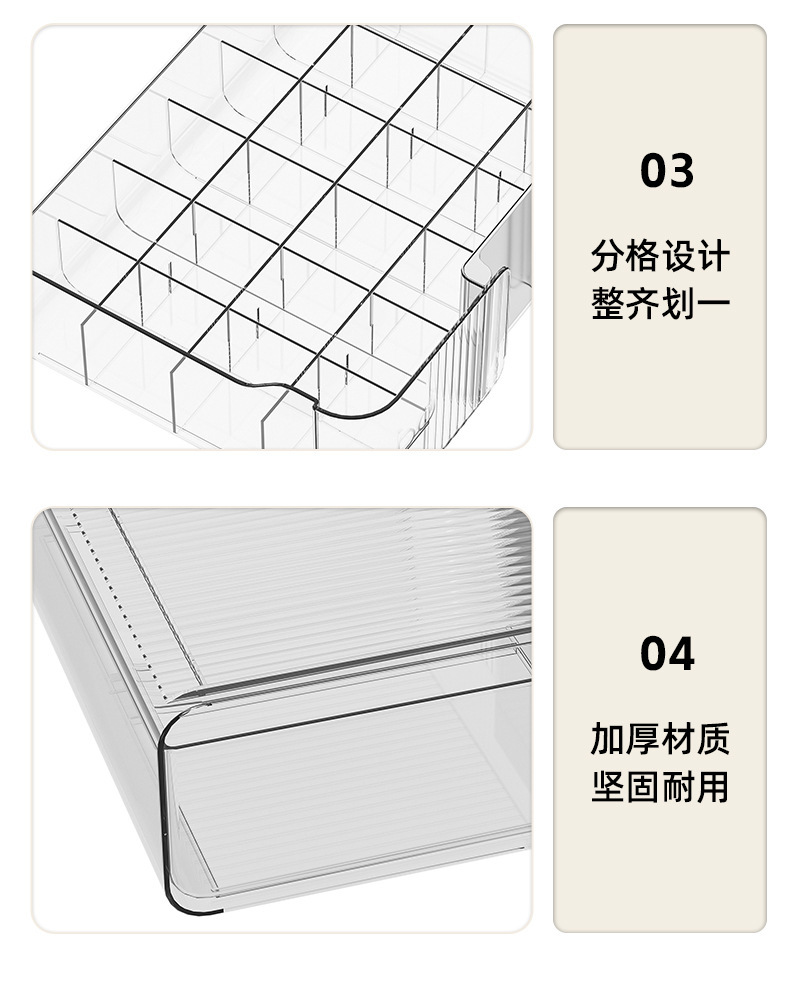 03

分格设计
整齐划一

04

加厚材质
坚固耐用