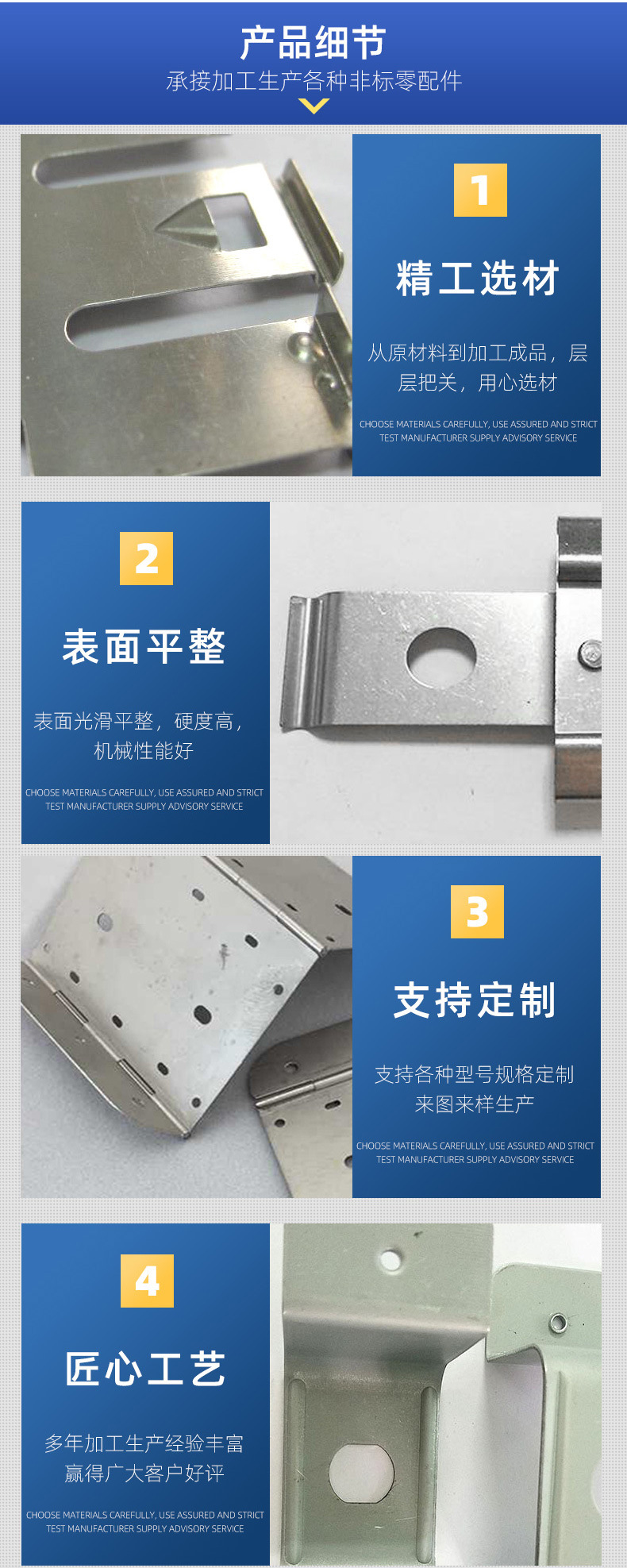 产品细节

承接加工生产各种非标零配件

1

精工选材

从原材料到加工成品，层层把关，用心选材

CHOOSE MATERIALS CAREFULLY, USE ASSURED AND STRICT TEST MANUFACTURER SUPPLY ADVISORY SERVICE

2

表面平整

表面光滑平整，硬度高，机械性能好

CHOOSE MATERIALS CAREFULLY, USE ASSURED AND STRICT TEST MANUFACTURER SUPPLY ADVISORY SERVICE

3

支持定制

支持各种型号规格定制
来图来样生产

CHOOSE MATERIALS CAREFULLY, USE ASSURED AND STRICT TEST MANUFACTURER SUPPLY ADVISORY SERVICE

4

匠心工艺

多年加工生产经验丰富
赢得广大客户好评

CHOOSE MATERIALS CAREFULLY, USE ASSURED AND STRICT TEST MANUFACTURER SUPPLY ADVISORY SERVICE