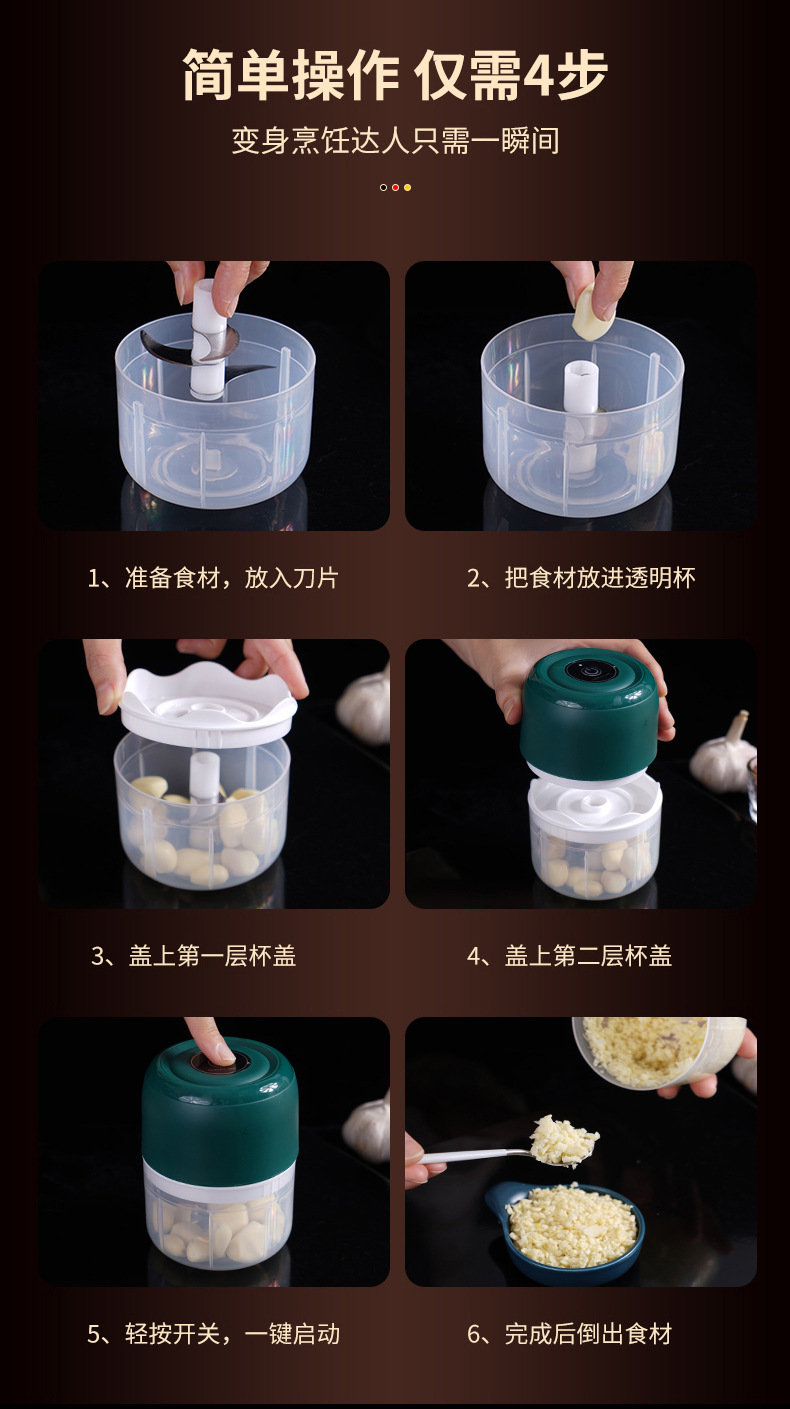 简单操作 仅需4步

变身烹饪达人只需一瞬间

1、准备食材，放入刀片

2、把食材放进透明杯

3、盖上第一层杯盖

4、盖上第二层杯盖

5、轻按开关，一键启动

6、完成后倒出食材