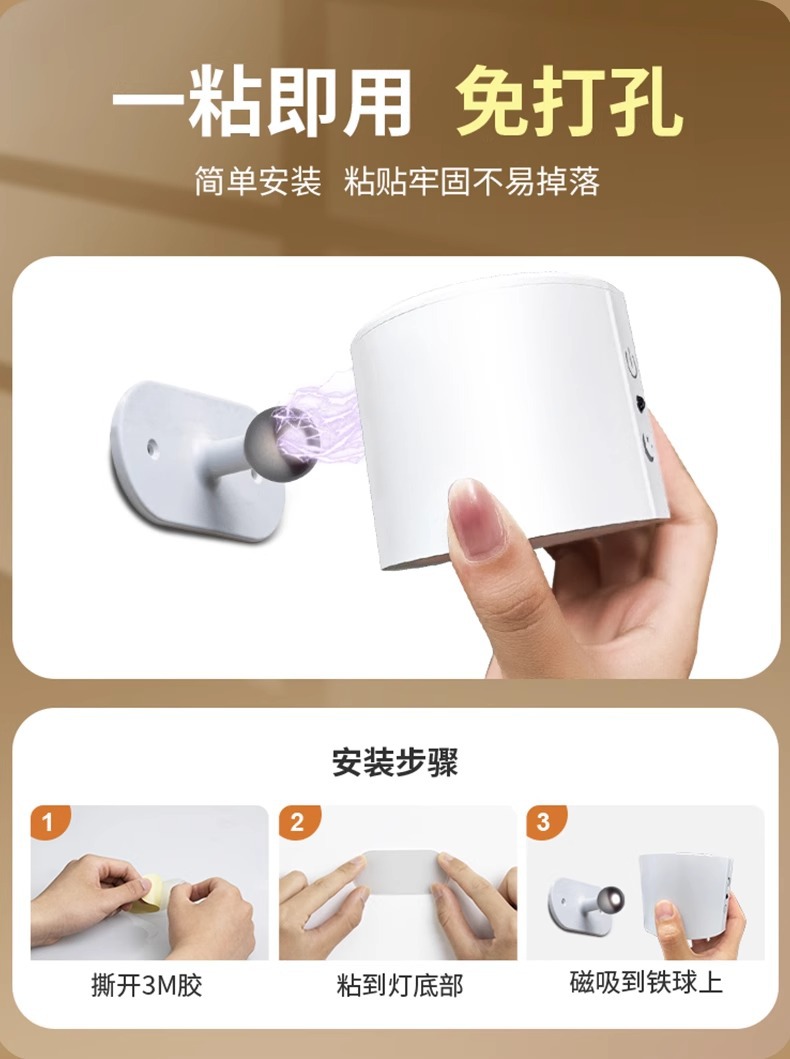 一粘即用 免打孔

简单安装 粘贴牢固不易掉落

安装步骤

1
撕开3M胶

2
粘到灯底部

3
磁吸到铁球上