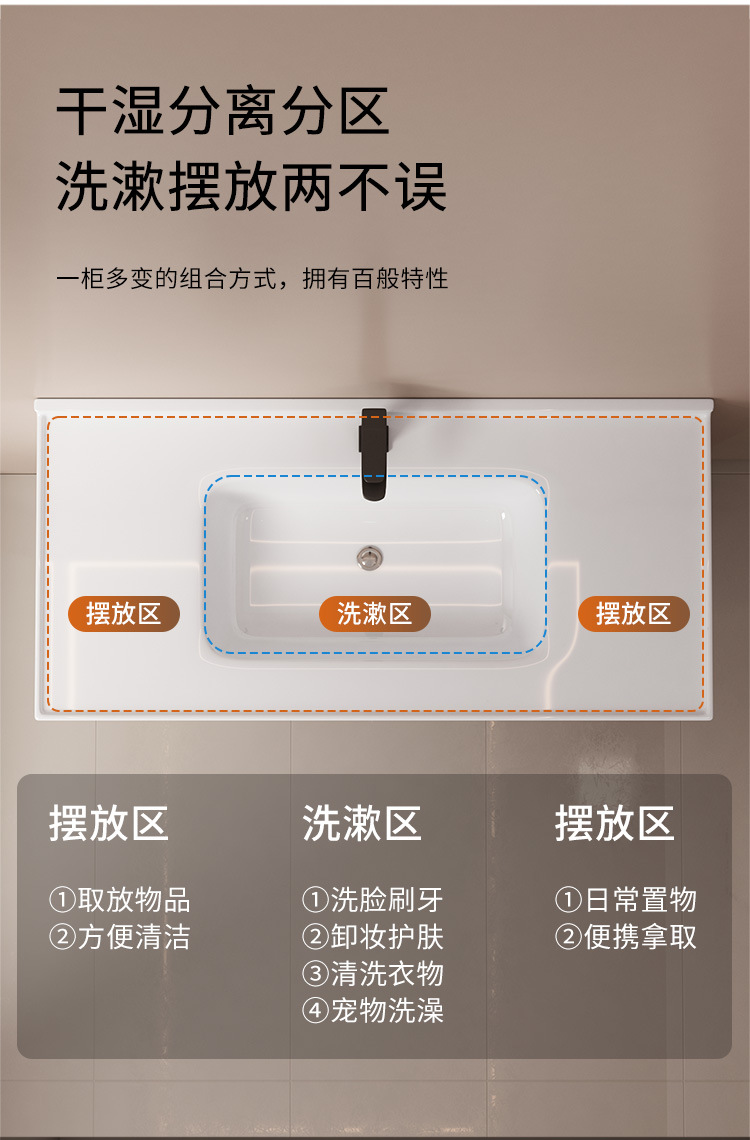 干湿分离分区
洗漱摆放两不误

一柜多变的组合方式，拥有百般特性

摆放区

洗漱区

摆放区

摆放区

①取放物品
②方便清洁

洗漱区

①洗脸刷牙
②卸妆护肤
③清洗衣物
④宠物洗澡

摆放区

①日常置物
②便携拿取