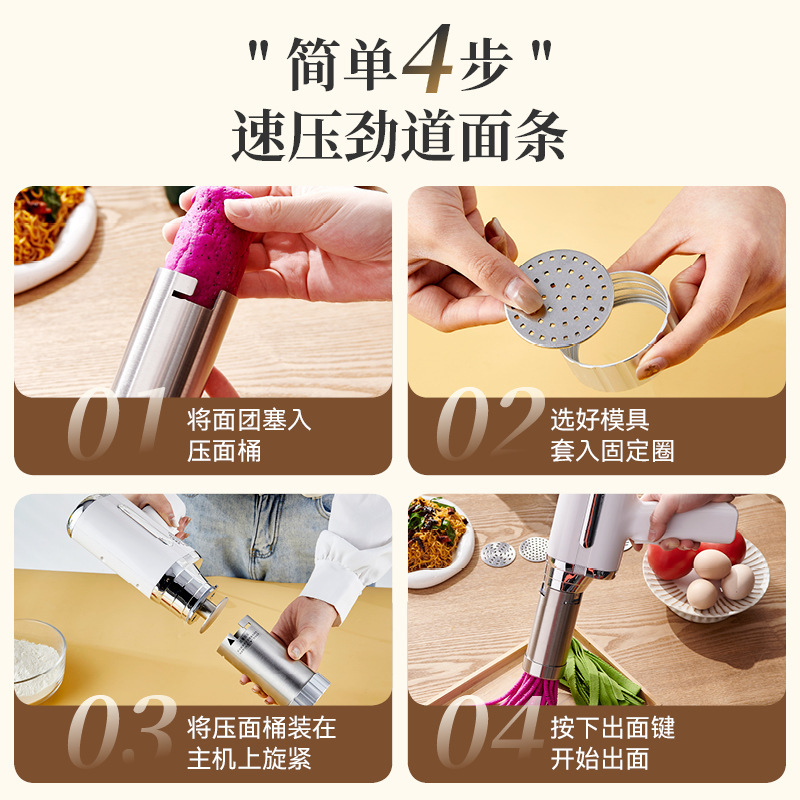 "简单4步"
速压劲道面条

01 将面团塞入压面桶

02 选好模具套入固定圈

03 将压面桶装在主机上旋紧

04 按下出面键开始出面