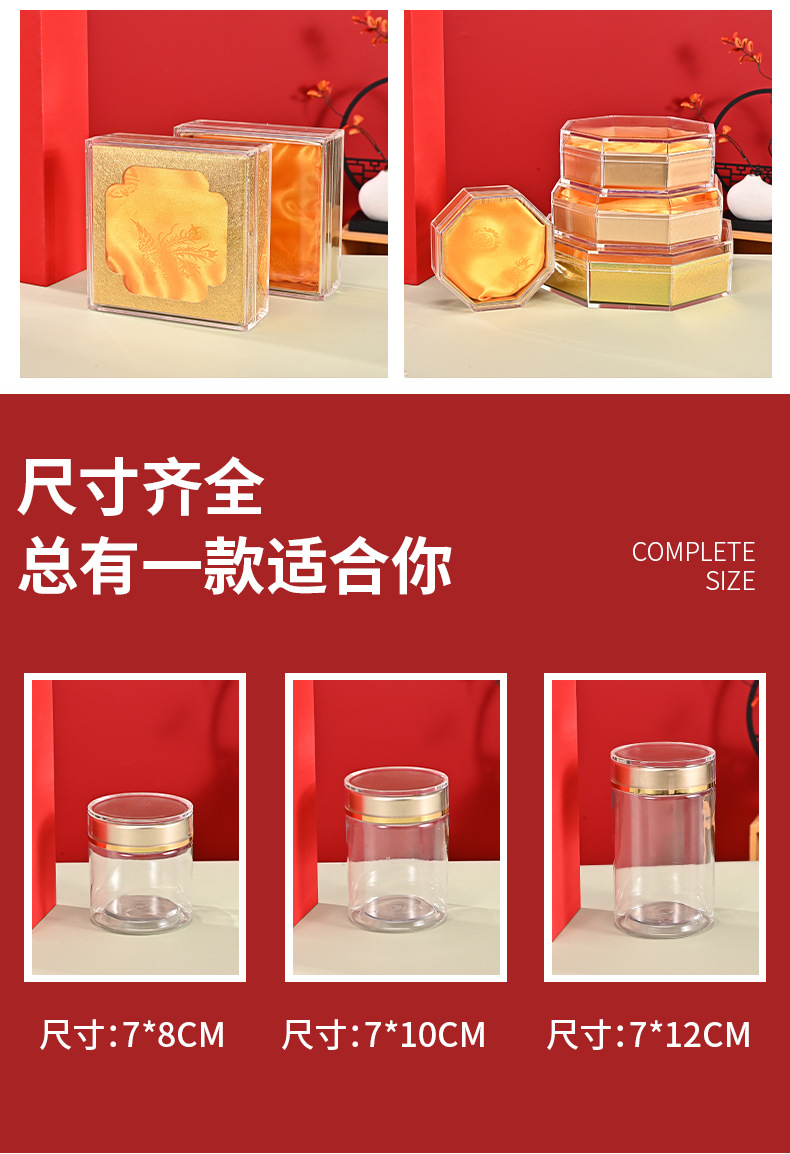 尺寸齐全
总有一款适合你

COMPLETE SIZE

尺寸:7*8CM

尺寸:7*10CM

尺寸:7*12CM