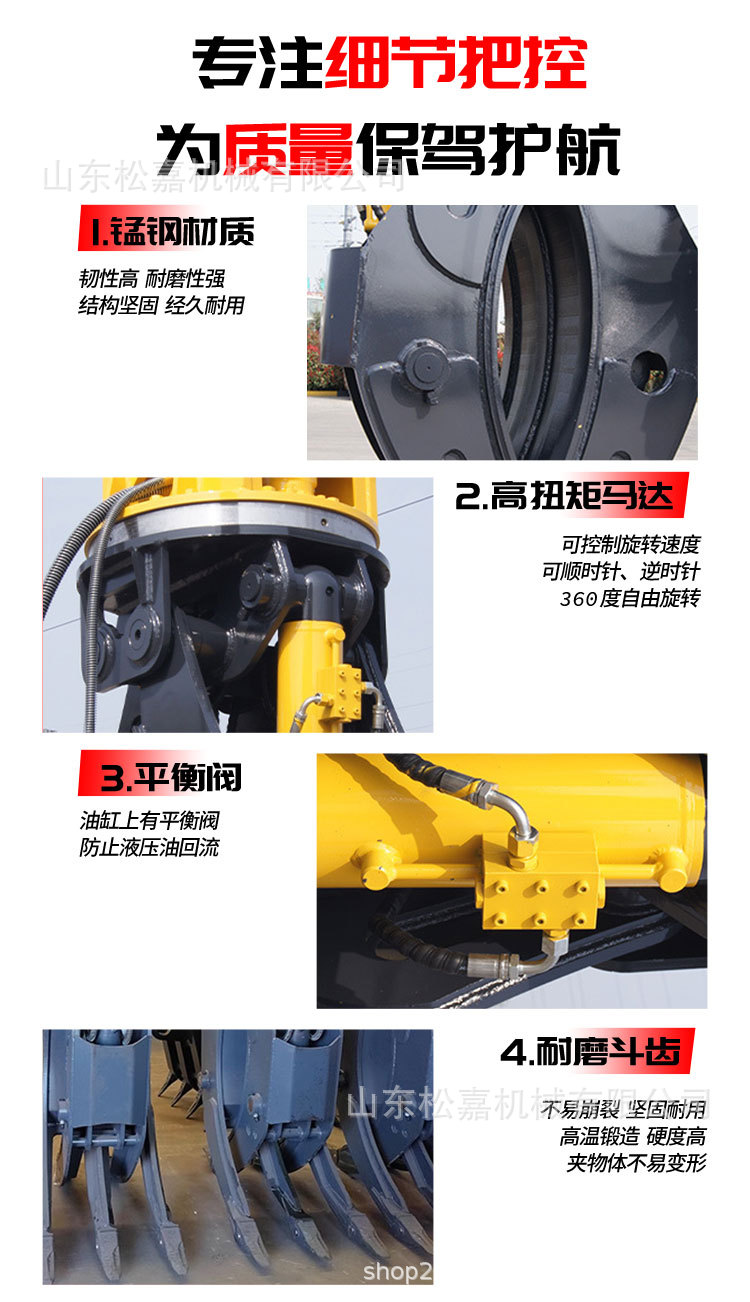 专注细节把控

为质量保驾护航

山东松嘉机械有限公司

1.锰钢材质

韧性高 耐磨性强
结构坚固 经久耐用

2.高扭矩马达

可控制旋转速度
可顺时针、逆时针
360度自由旋转

3.平衡阀

油缸上有平衡阀
防止液压油回流

4.耐磨斗齿

山东松嘉机械有限公司

不易崩裂 坚固耐用
高温锻造 硬度高
夹物体不易变形

shop2