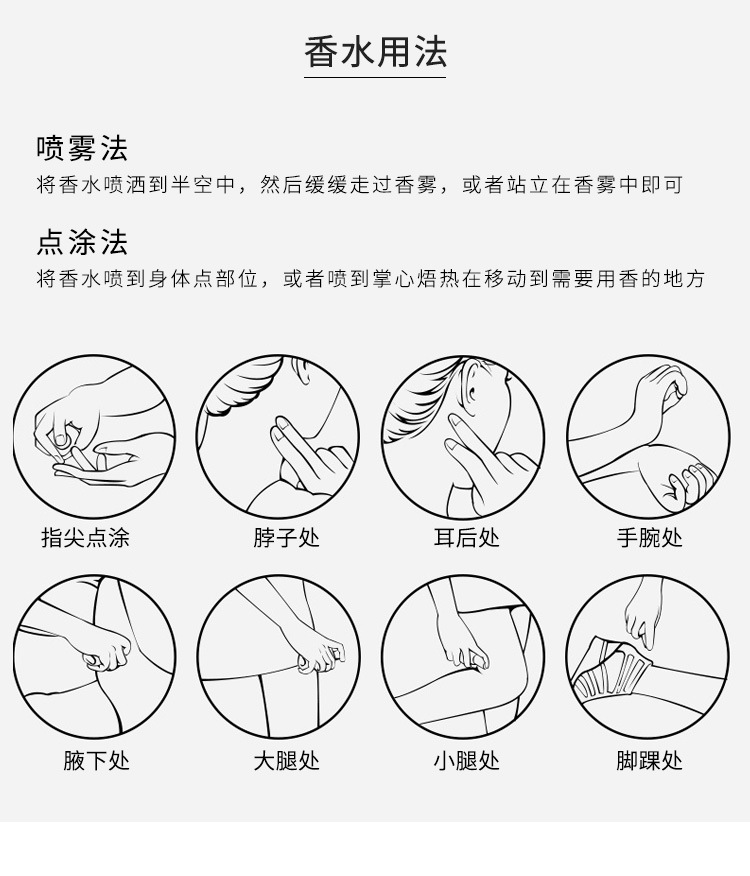 香水用法

喷雾法
将香水喷洒到半空中，然后缓缓走过香雾，或者站立在香雾中即可

点涂法
将香水喷到身体点部位，或者喷到掌心焐热在移动到需要用香的地方

指尖点涂
脖子处
耳后处
手腕处

腋下处
大腿处
小腿处
脚踝处