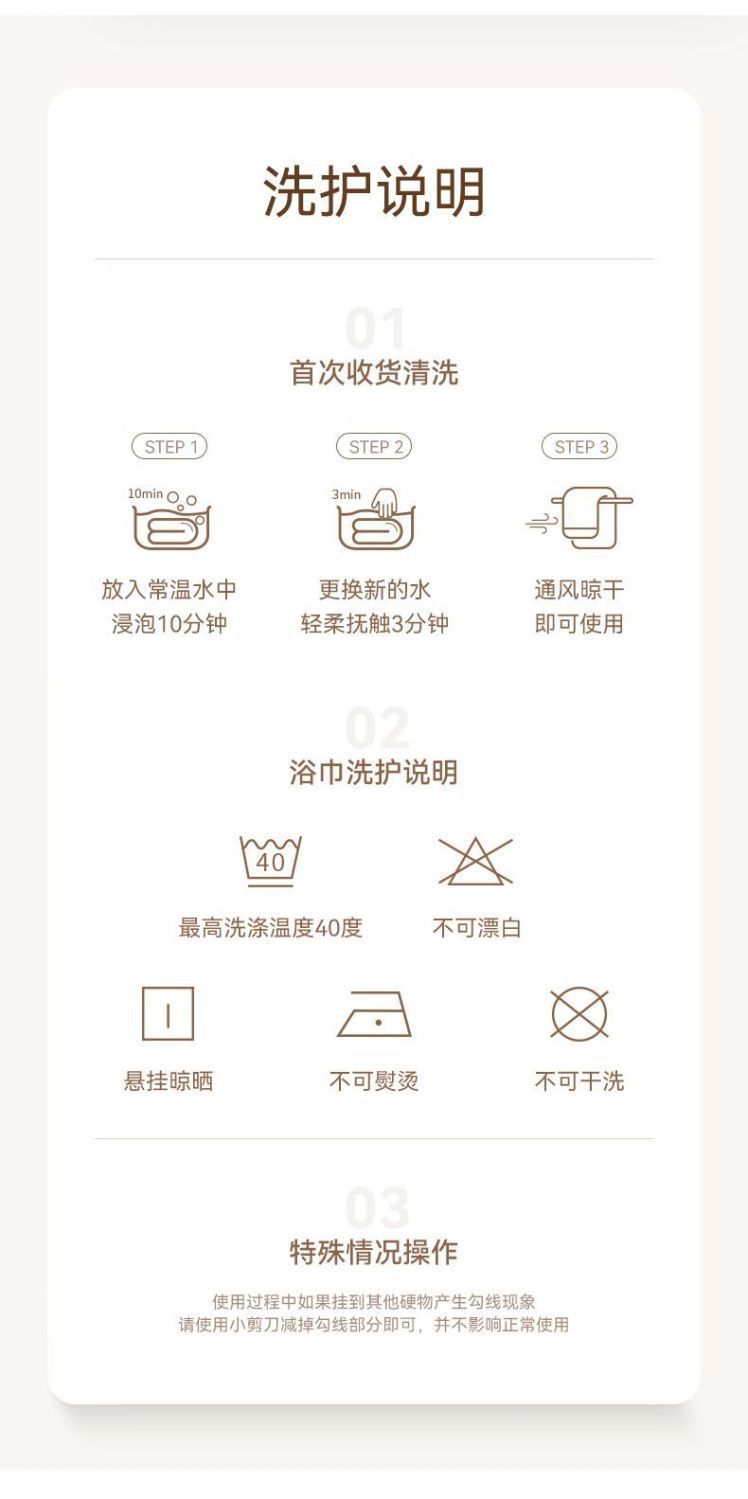 洗护说明

01

首次收货清洗

STEP 1

10min

放入常温水中
浸泡10分钟

STEP 2

3min

更换新的水
轻柔抚触3分钟

STEP 3

通风晾干
即可使用

02

浴巾洗护说明

40

最高洗涤温度40度

不可漂白

悬挂晾晒

不可熨烫

不可干洗

03

特殊情况操作

使用过程中如果挂到其他硬物产生勾线现象
请使用小剪刀减掉勾线部分即可，并不影响正常使用