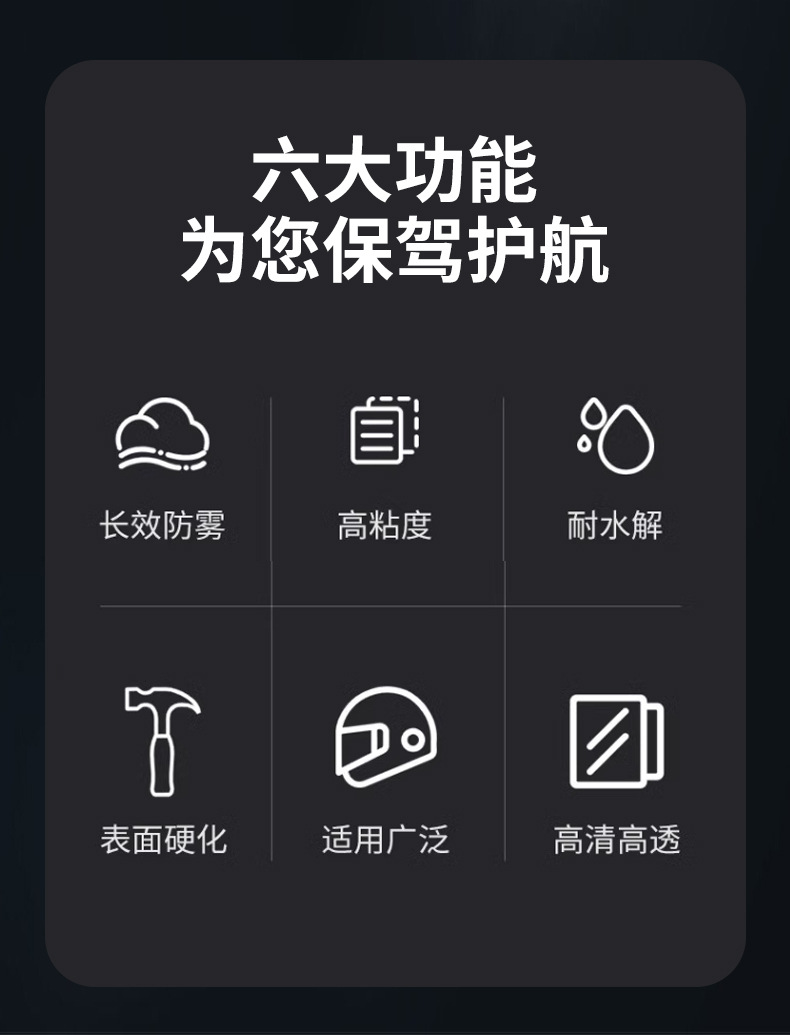 六大功能
为您保驾护航

长效防雾

高粘度

耐水解

表面硬化

适用广泛

高清高透