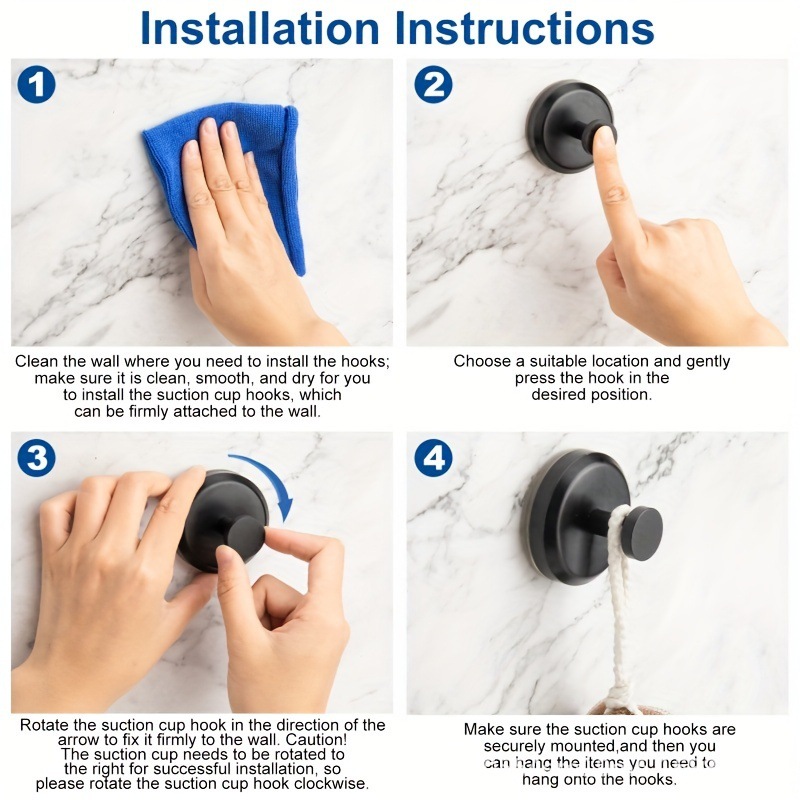 Installation Instructions

1

Clean the wall where you need to install the hooks; make sure it is clean, smooth, and dry for you to install the suction cup hooks, which can be firmly attached to the wall.

2

Choose a suitable location and gently press the hook in the desired position.

3

Rotate the suction cup hook in the direction of the arrow to fix it firmly to the wall. Caution! The suction cup needs to be rotated to the right for successful installation, so please rotate the suction cup hook clockwise.

4

Make sure the suction cup hooks are securely mounted,and then you can hang the items you need to hang onto the hooks.