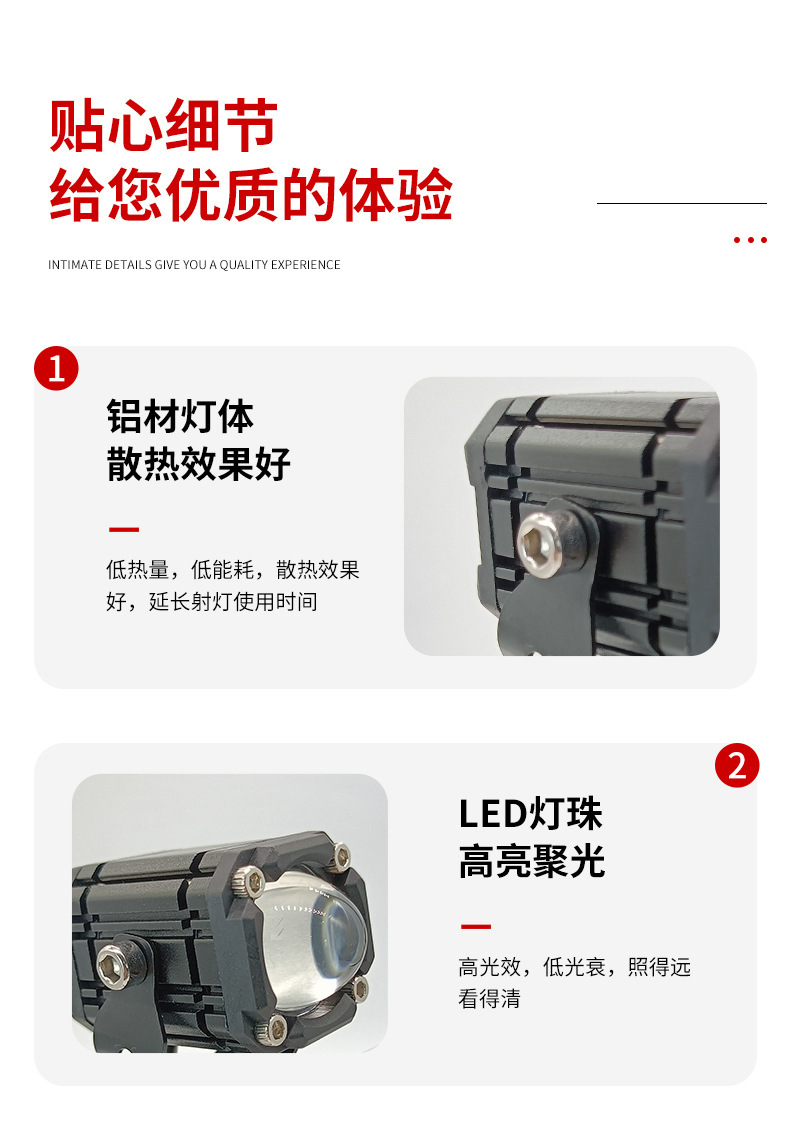 贴心细节
给您优质的体验

INTIMATE DETAILS GIVE YOU A QUALITY EXPERIENCE

1

铝材灯体
散热效果好

低热量，低能耗，散热效果好，延长射灯使用时间

2

LED灯珠
高亮聚光

高光效，低光衰，照得远看得清