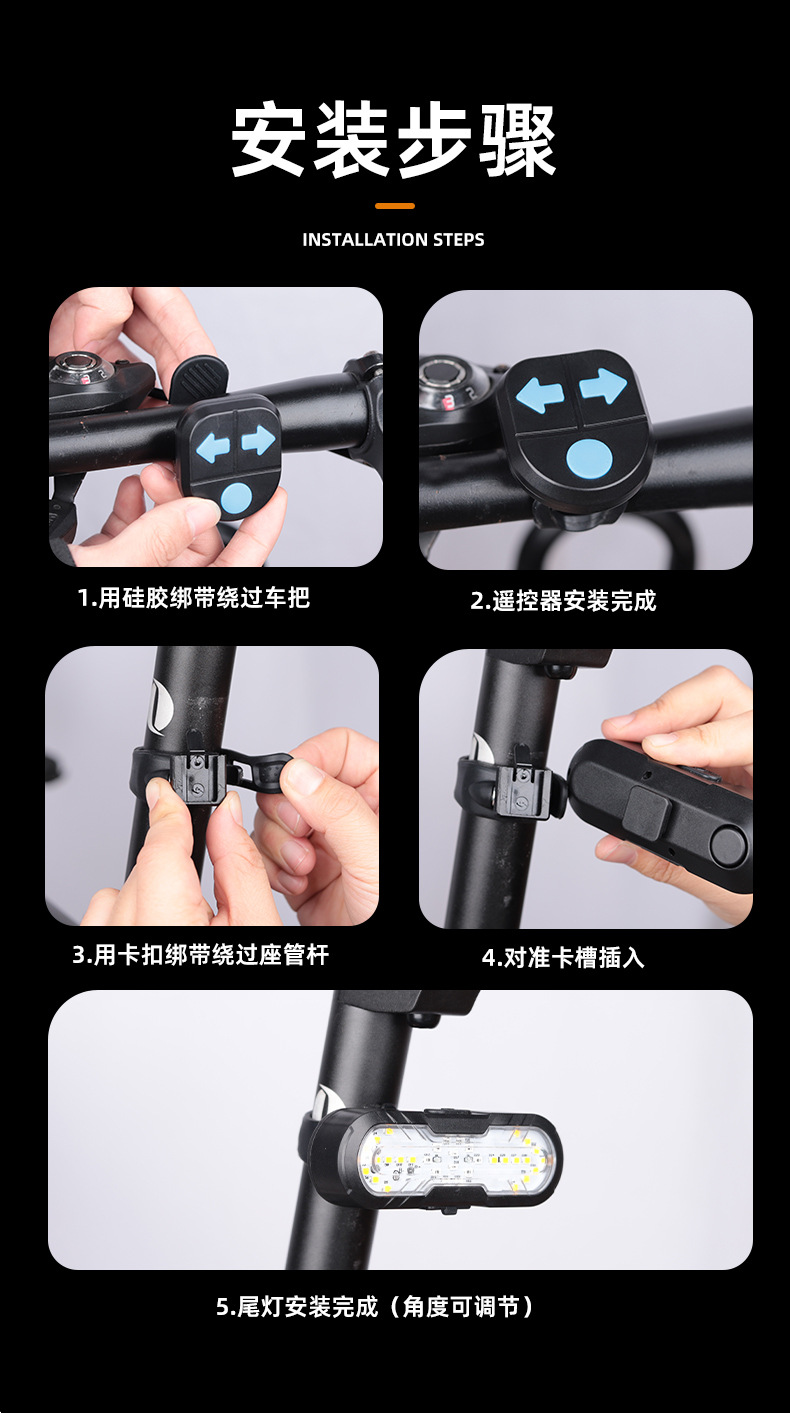 安装步骤

INSTALLATION STEPS

1.用硅胶绑带绕过车把

2.遥控器安装完成

3.用卡扣绑带绕过座管杆

4.对准卡槽插入

5.尾灯安装完成（角度可调节）