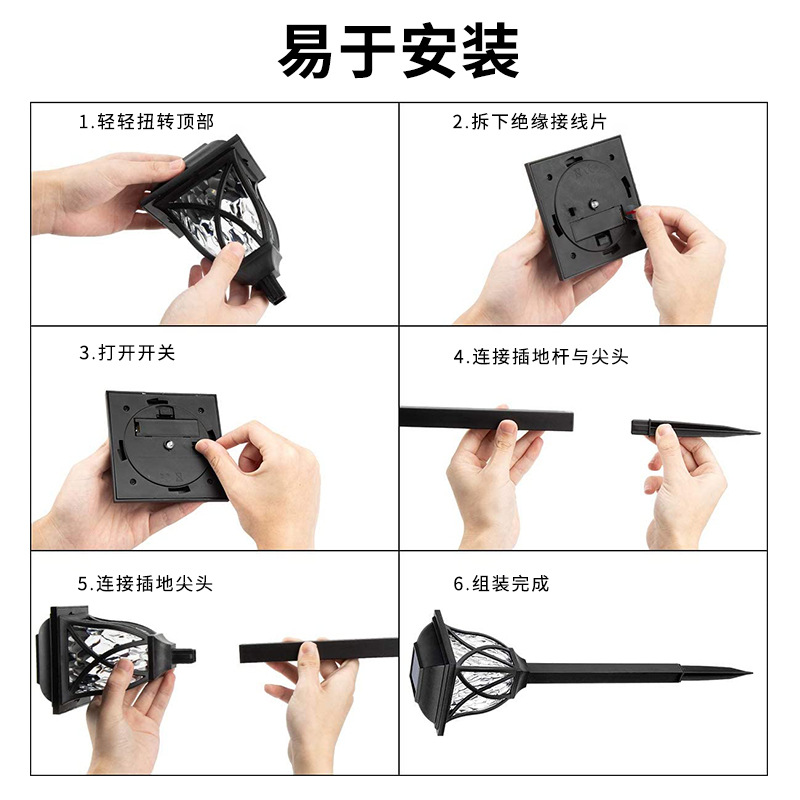 易于安装

1.轻轻扭转顶部

2.拆下绝缘接线片

3.打开开关

4.连接插地杆与尖头

5.连接插地尖头

6.组装完成