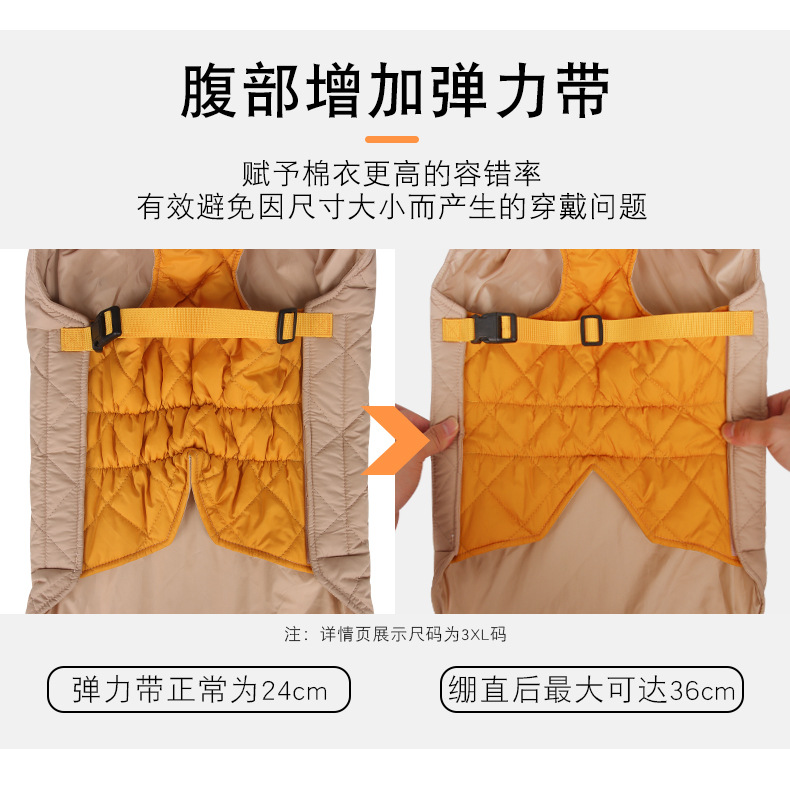 腹部增加弹力带

赋予棉衣更高的容错率
有效避免因尺寸大小而产生的穿戴问题

注：详情页展示尺码为3XL码

弹力带正常为24cm

绷直后最大可达36cm