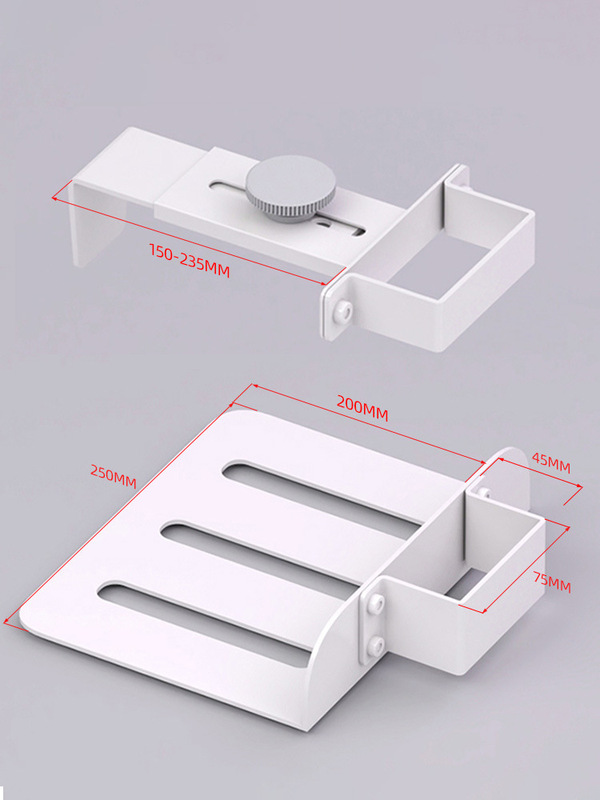 150-235MM

200MM

250MM

45MM

75MM