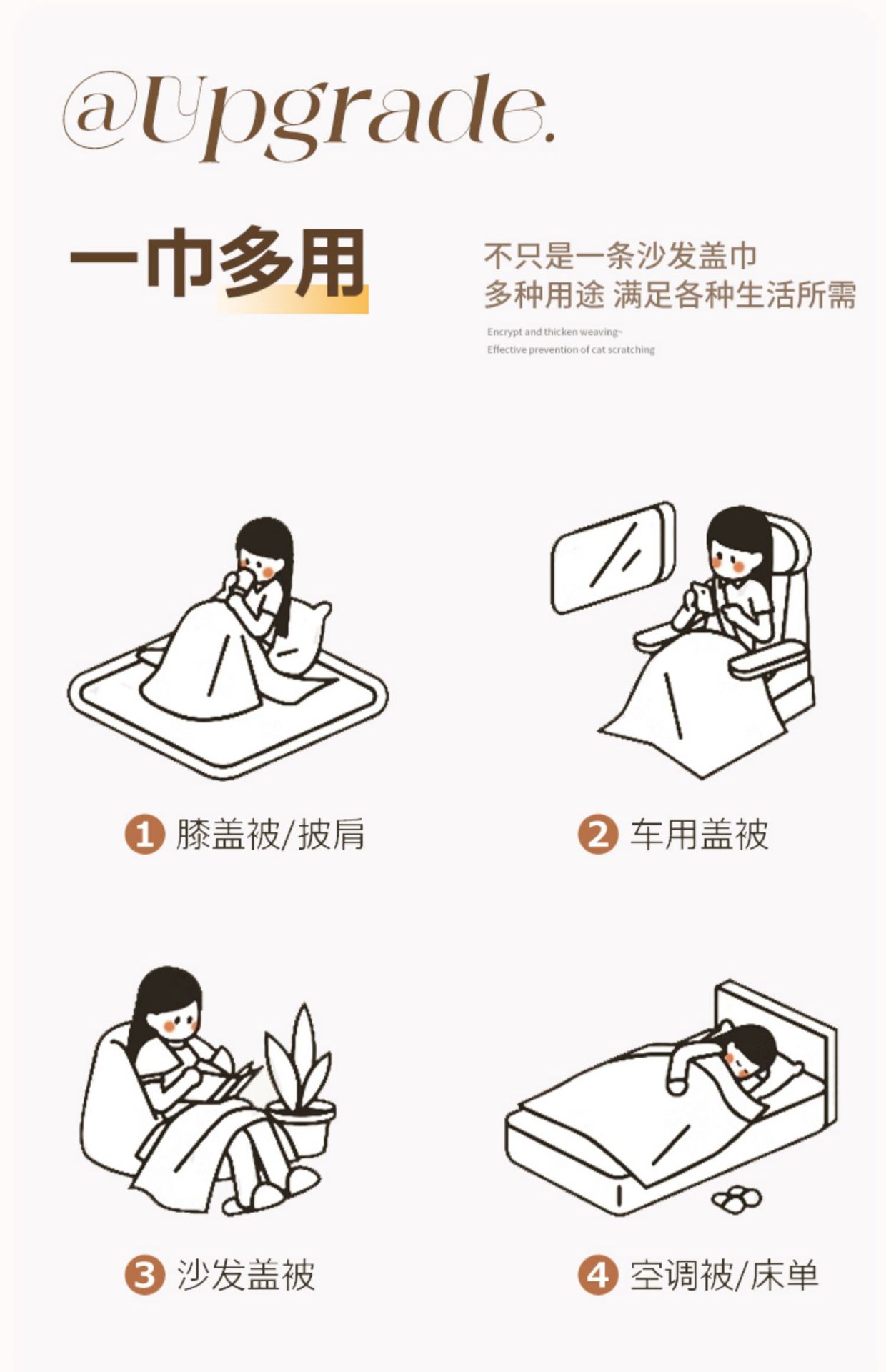 @Upgrade.

一巾多用

不只是一条沙发盖巾
多种用途 满足各种生活所需

Encrypt and thicken weaving~
Effective prevention of cat scratching

1 膝盖被/披肩

2 车用盖被

3 沙发盖被

4 空调被/床单