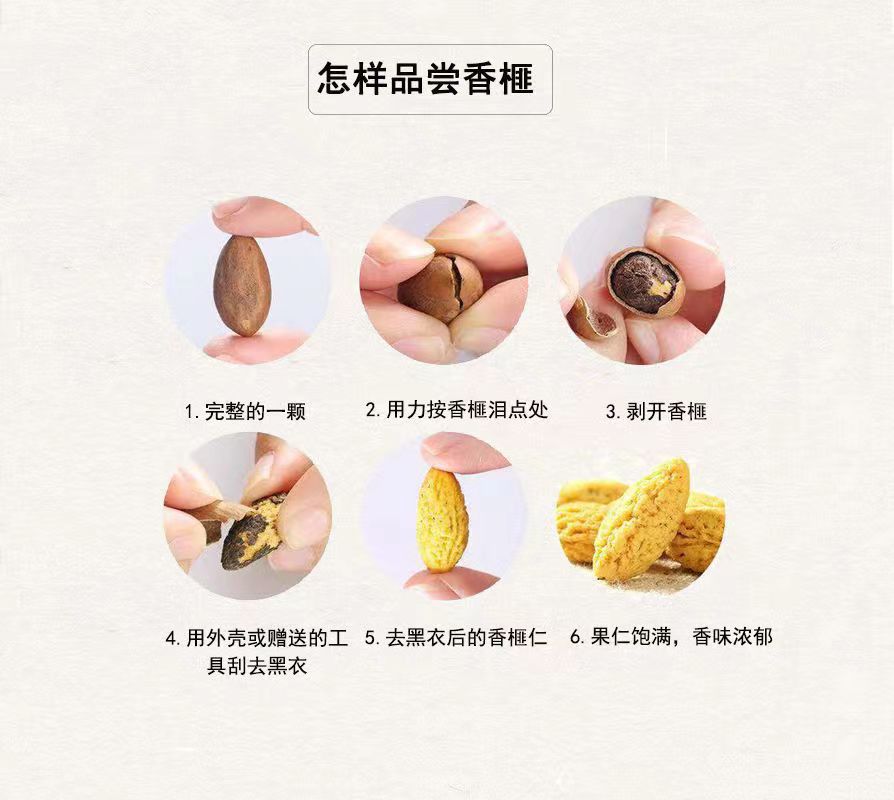 怎样品尝香榧

1. 完整的一颗

2. 用力按香榧泪点处

3. 剥开香榧

4. 用外壳或赠送的工具刮去黑衣

5. 去黑衣后的香榧仁

6. 果仁饱满，香味浓郁