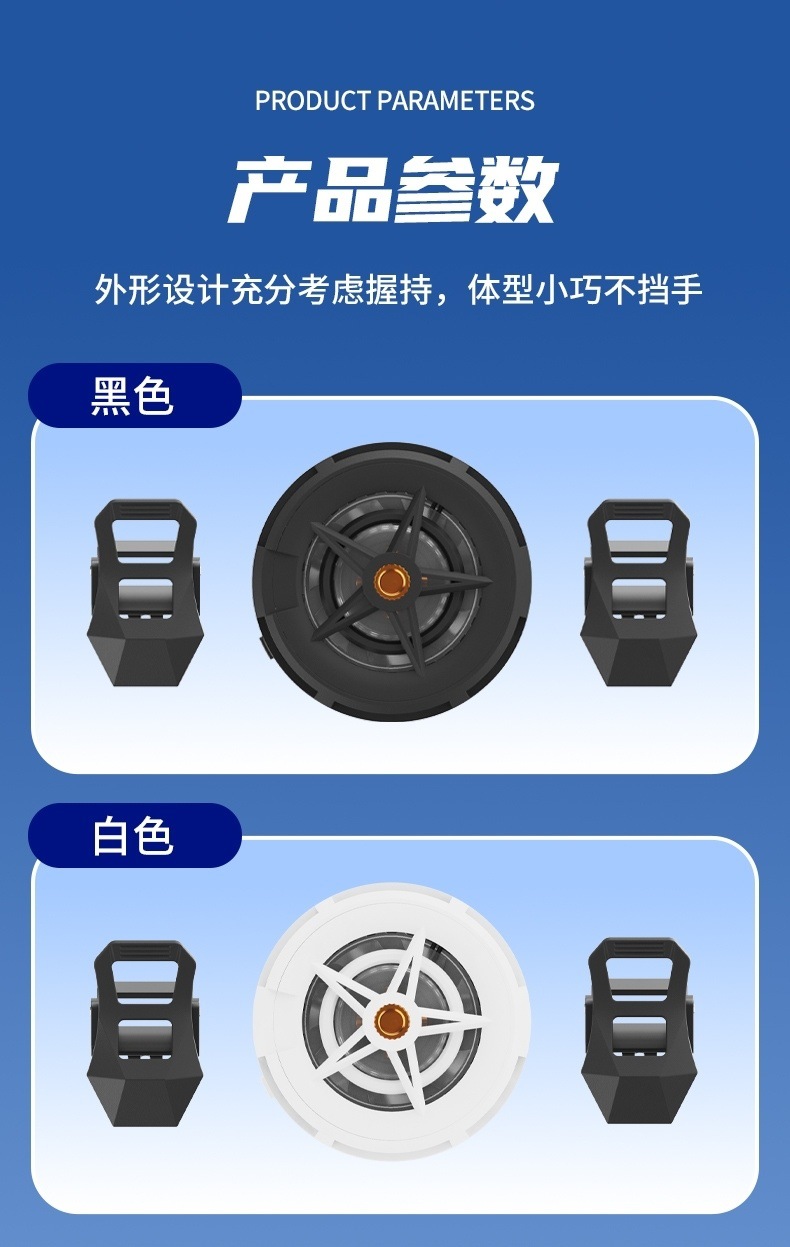 PRODUCT PARAMETERS

产品参数

外形设计充分考虑握持，体型小巧不挡手

黑色

白色