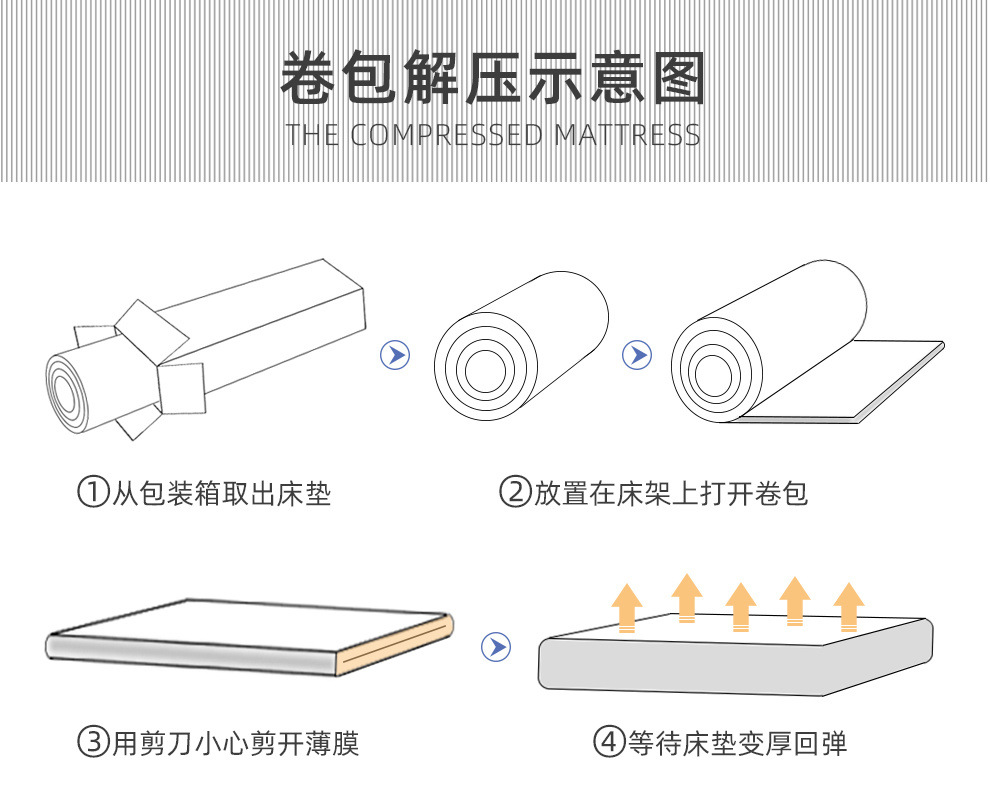 卷包解压示意图
THE COMPRESSED MATTRESS

①从包装箱取出床垫

②放置在床架上打开卷包

③用剪刀小心剪开薄膜

④等待床垫变厚回弹