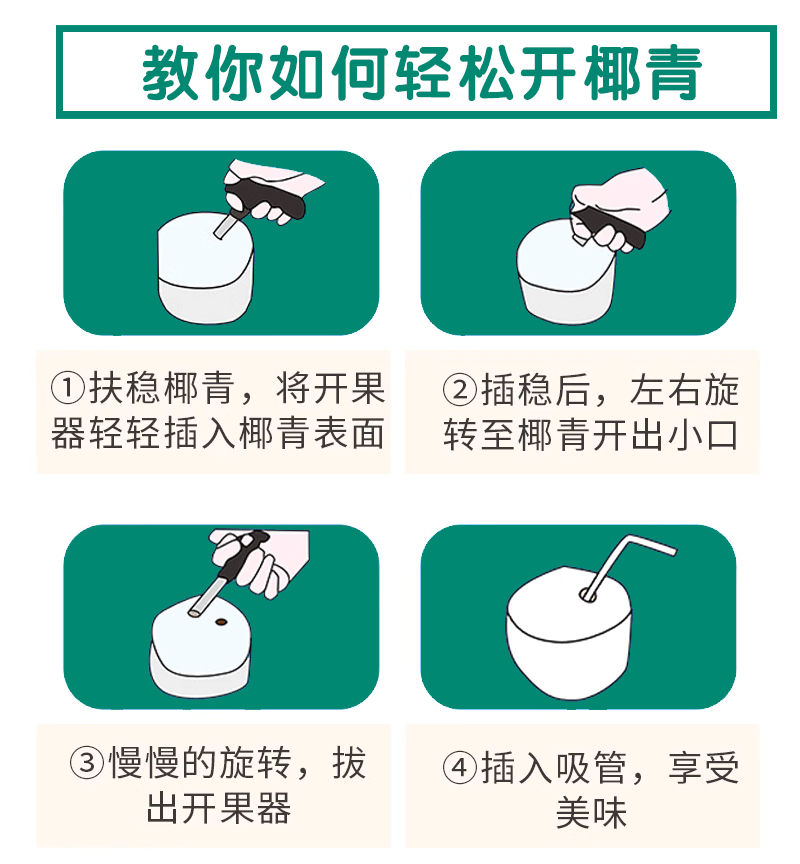 教你如何轻松开椰青

①扶稳椰青，将开果器轻轻插入椰青表面

②插稳后，左右旋转至椰青开出小口

③慢慢的旋转，拔出开果器

④插入吸管，享受美味