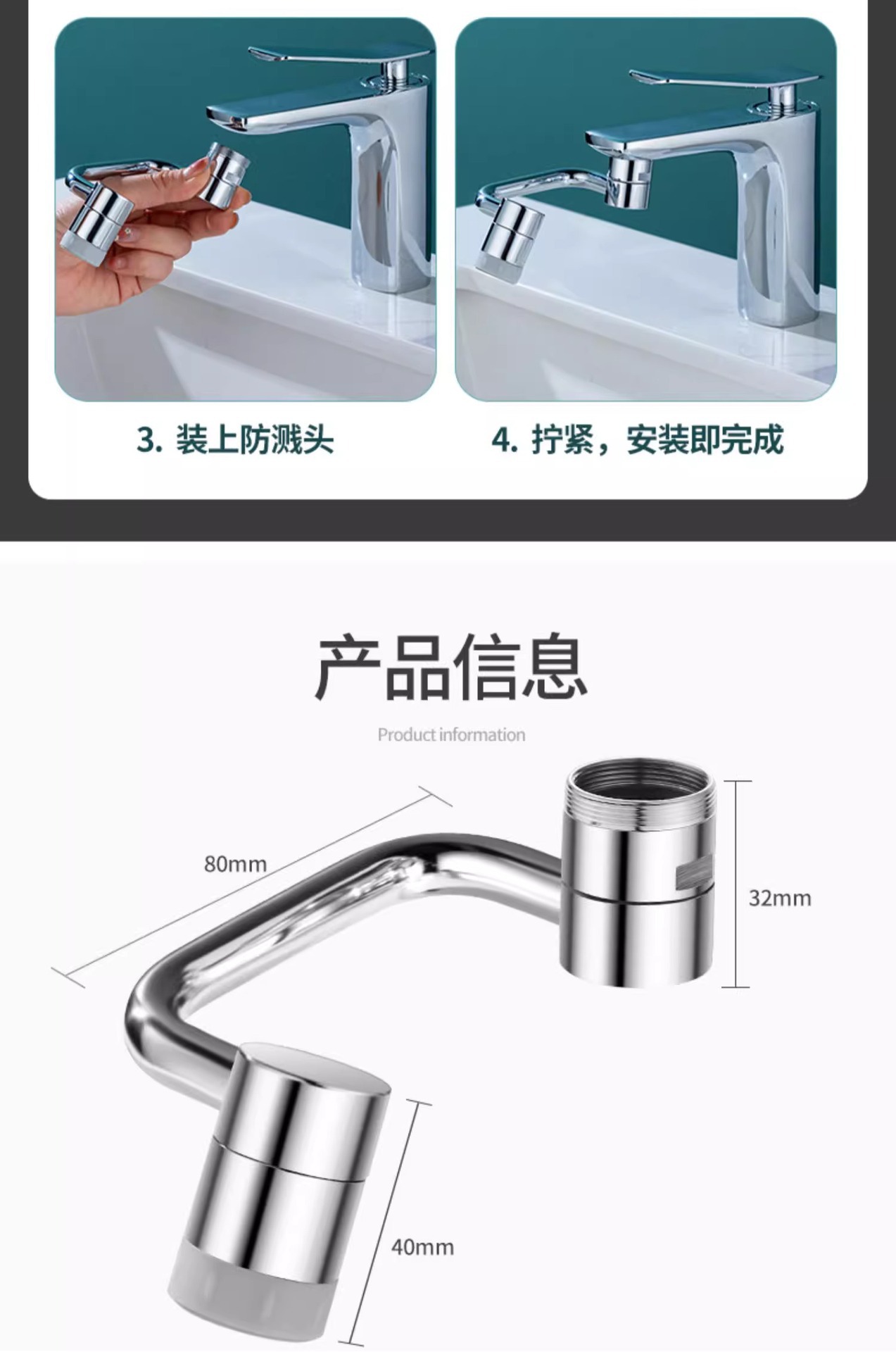 3. 装上防溅头

4. 拧紧，安装即完成

产品信息

Product information

80mm

32mm

40mm