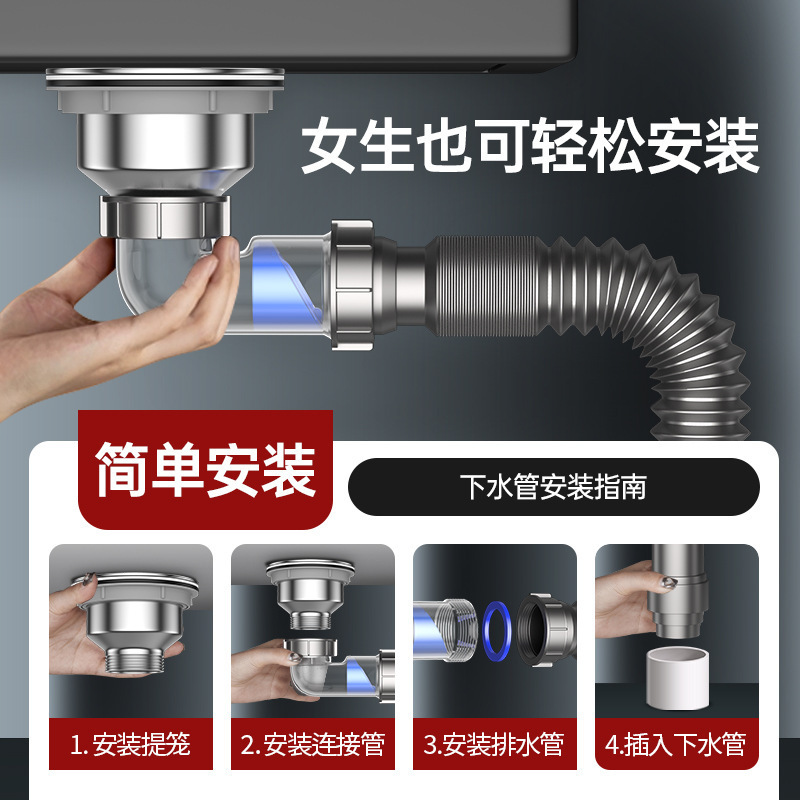 女生也可轻松安装

简单安装

下水管安装指南

1. 安装提笼

2. 安装连接管

3.安装排水管

4.插入下水管