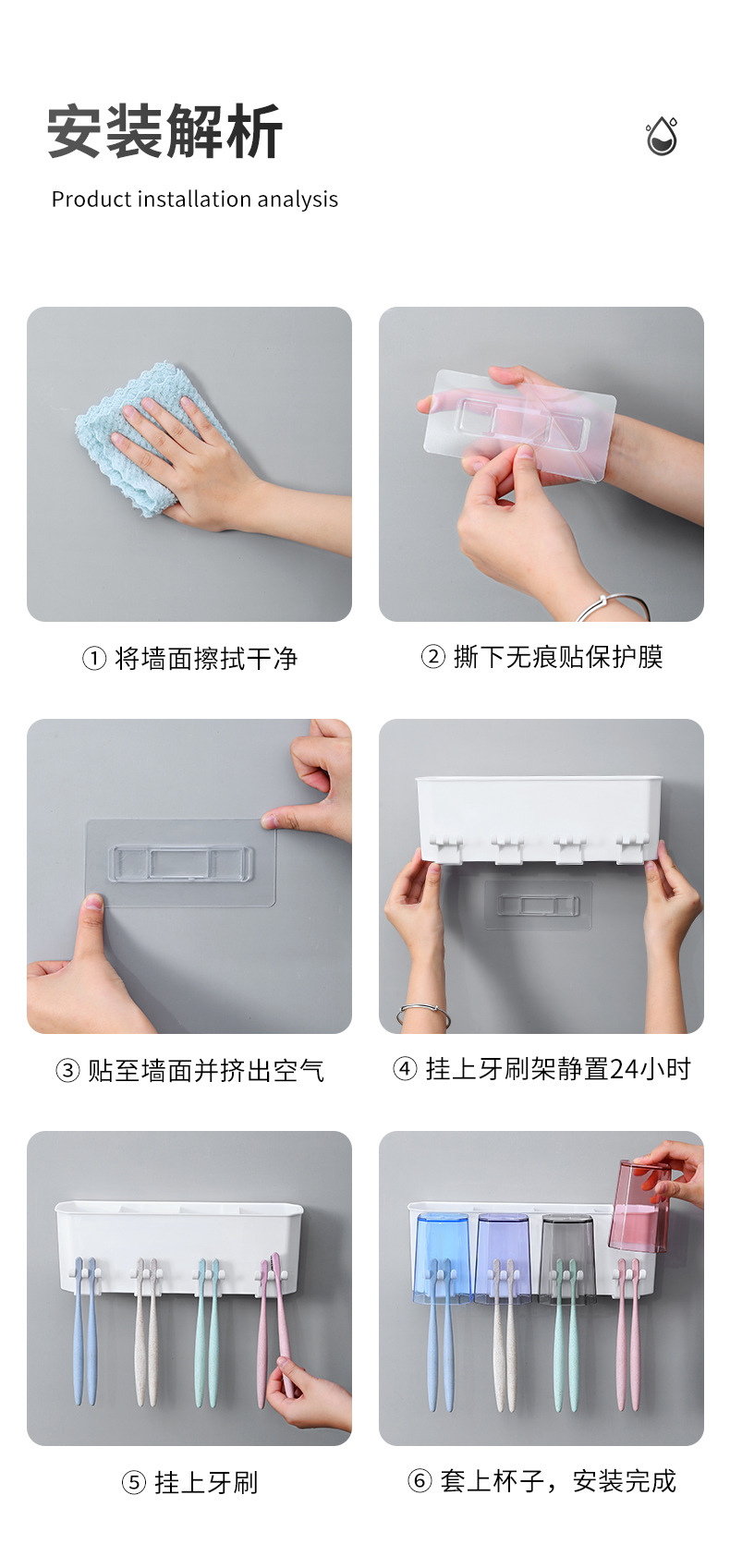 安装解析

Product installation analysis

① 将墙面擦拭干净

② 撕下无痕贴保护膜

③ 贴至墙面并挤出空气

④ 挂上牙刷架静置24小时

⑤ 挂上牙刷

⑥ 套上杯子，安装完成